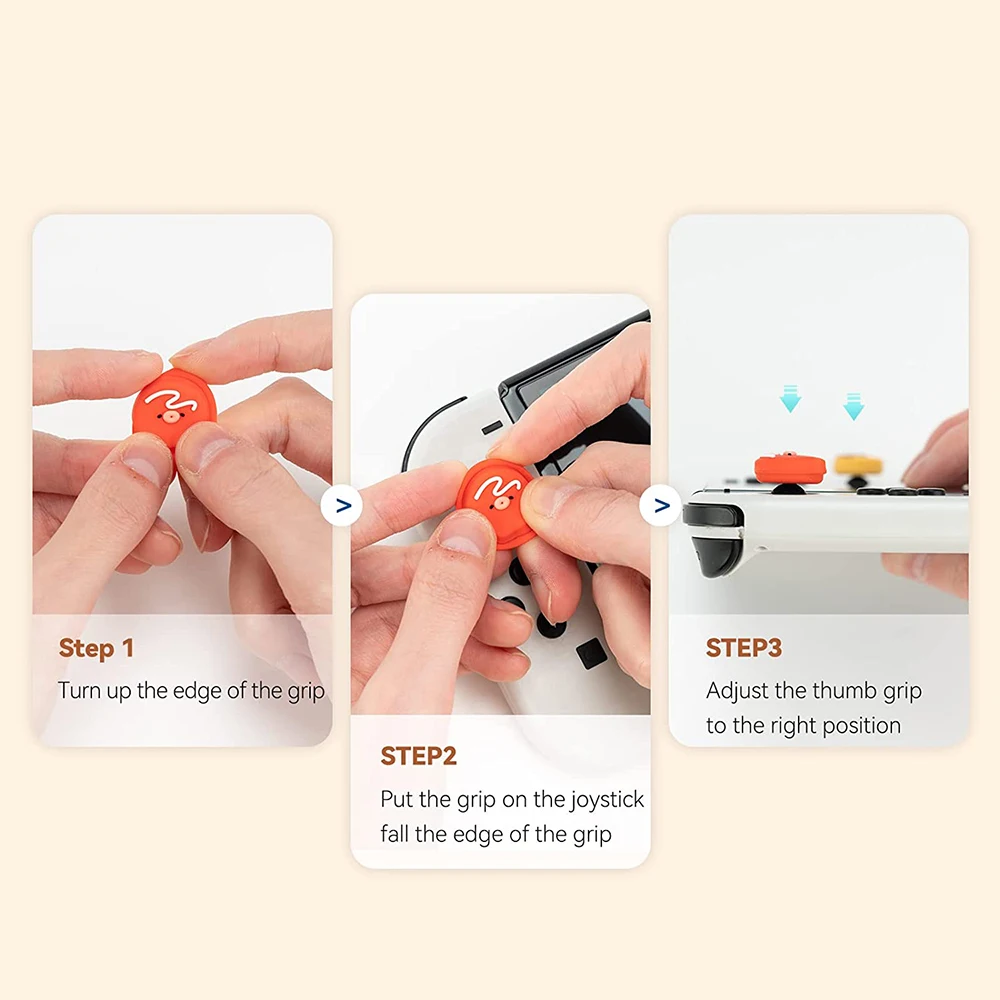 Step 1
Turn up the edge of the grip

>

STEP2
Put the grip on the joystick fall the edge of the grip

>

STEP3
Adjust the thumb grip to the right position