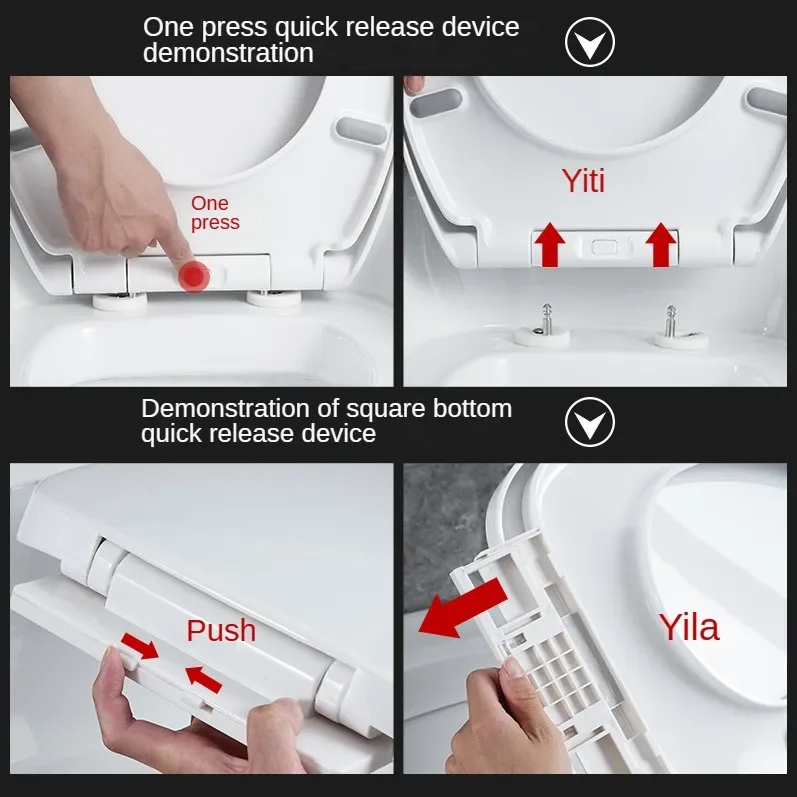 One press quick release device demonstration

One press

Yiti

Demonstration of square bottom quick release device

Push

Yila