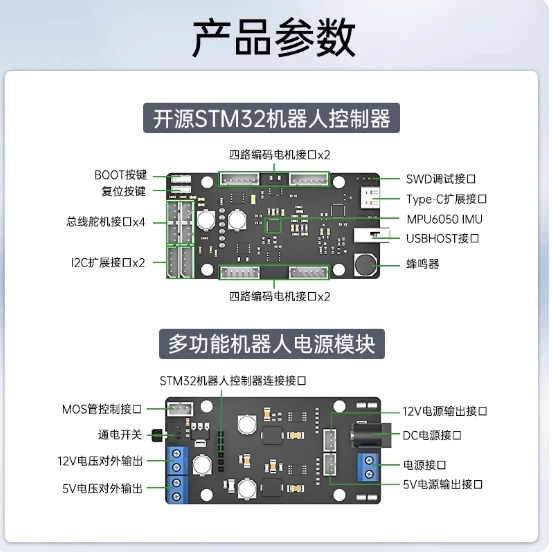 产品参数

开源STM32机器人控制器

四路编码电机接口x2

BOOT按键
复位按键
总线舵机接口x4
I2C扩展接口x2

SWD调试接口
Type-C扩展接口
MPU6050 IMU
USBHOST接口
蜂鸣器

四路编码电机接口x2

多功能机器人电源模块

STM32机器人控制器连接接口

MOS管控制接口
通电开关
12V电压对外输出
5V电压对外输出

12V电源输出接口
DC电源接口
电源接口
5V电源输出接口