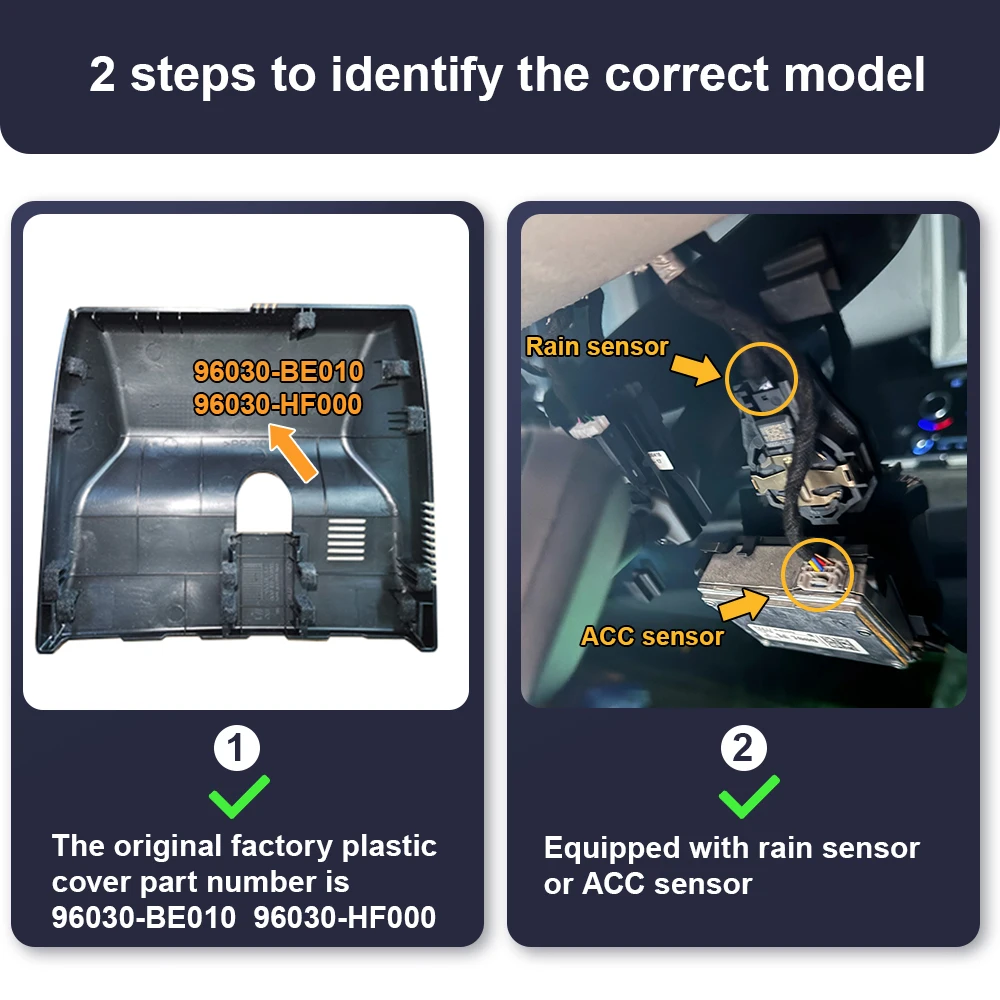 2 steps to identify the correct model

96030-BE010
96030-HF000

1

The original factory plastic cover part number is 96030-BE010 96030-HF000

Rain sensor

ACC sensor

2

Equipped with rain sensor or ACC sensor