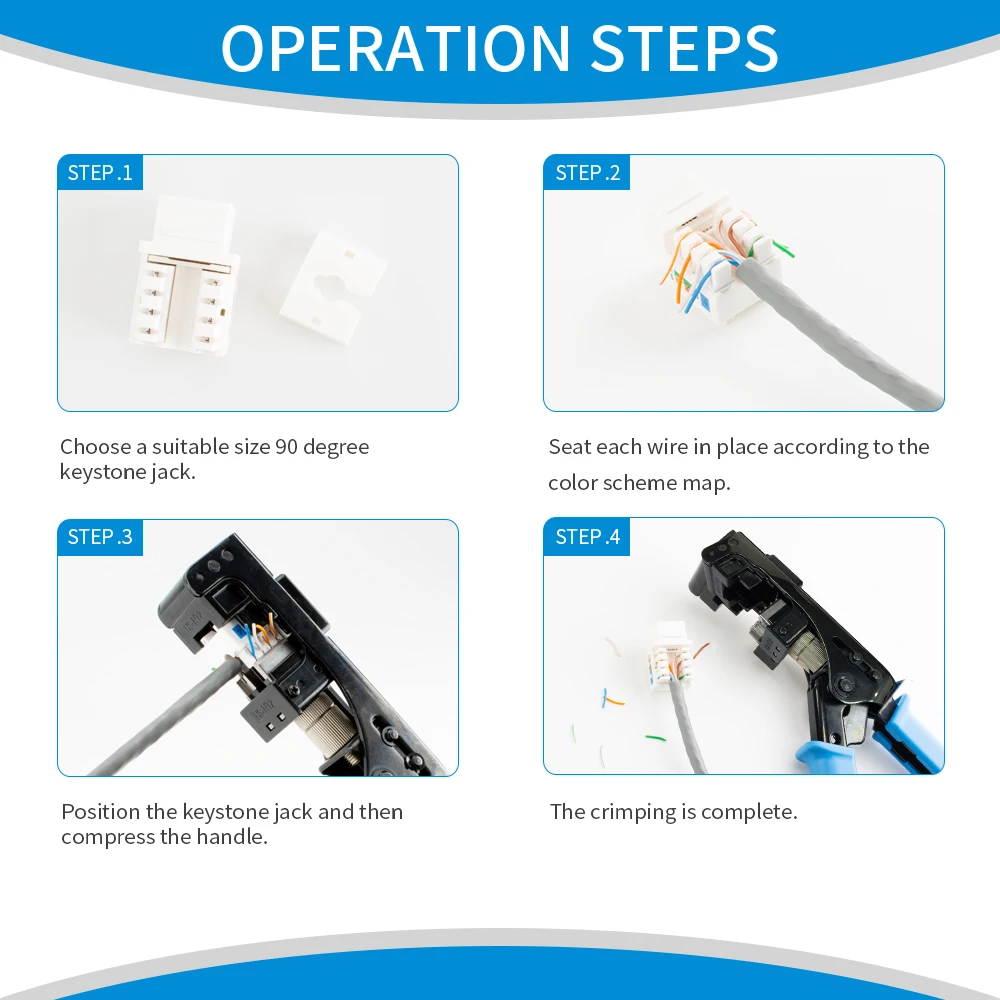 OPERATION STEPS

STEP.1

Choose a suitable size 90 degree keystone jack.

STEP.2

Seat each wire in place according to the color scheme map.

STEP.3

Position the keystone jack and then compress the handle.

STEP.4

The crimping is complete.