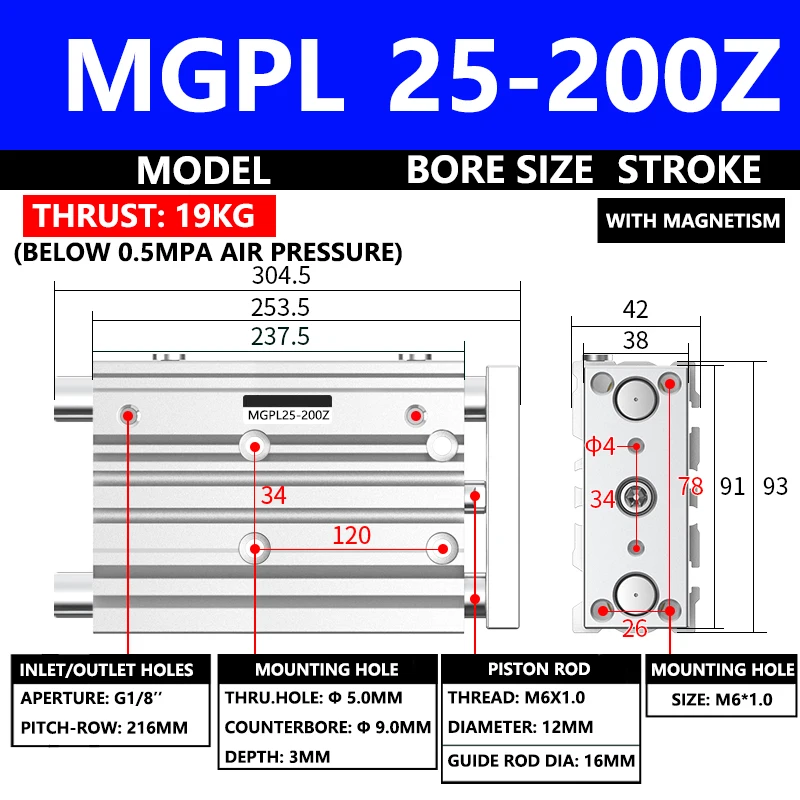 MGPL 25-200Z

MODEL BORE SIZE STROKE

THRUST: 19KG

WITH MAGNETISM

(BELOW 0.5MPA AIR PRESSURE)

304.5
253.5
237.5

MGPL25-200Z

34
120

42
38
Φ4
34
78
91
93
26

INLET/OUTLET HOLES
APERTURE: G1/8''
PITCH-ROW: 216MM

MOUNTING HOLE
THRU.HOLE: Φ 5.0MM
COUNTERBORE: Φ 9.0MM
DEPTH: 3MM

PISTON ROD
THREAD: M6X1.0
DIAMETER: 12MM
GUIDE ROD DIA: 16MM

MOUNTING HOLE
SIZE: M6*1.0