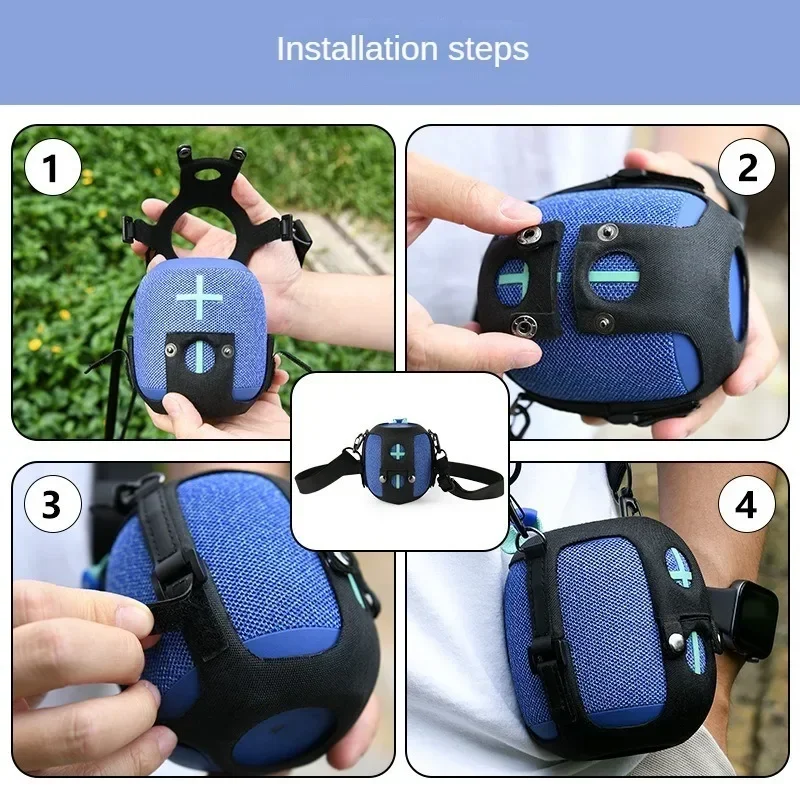 Installation steps

1

2

3

4