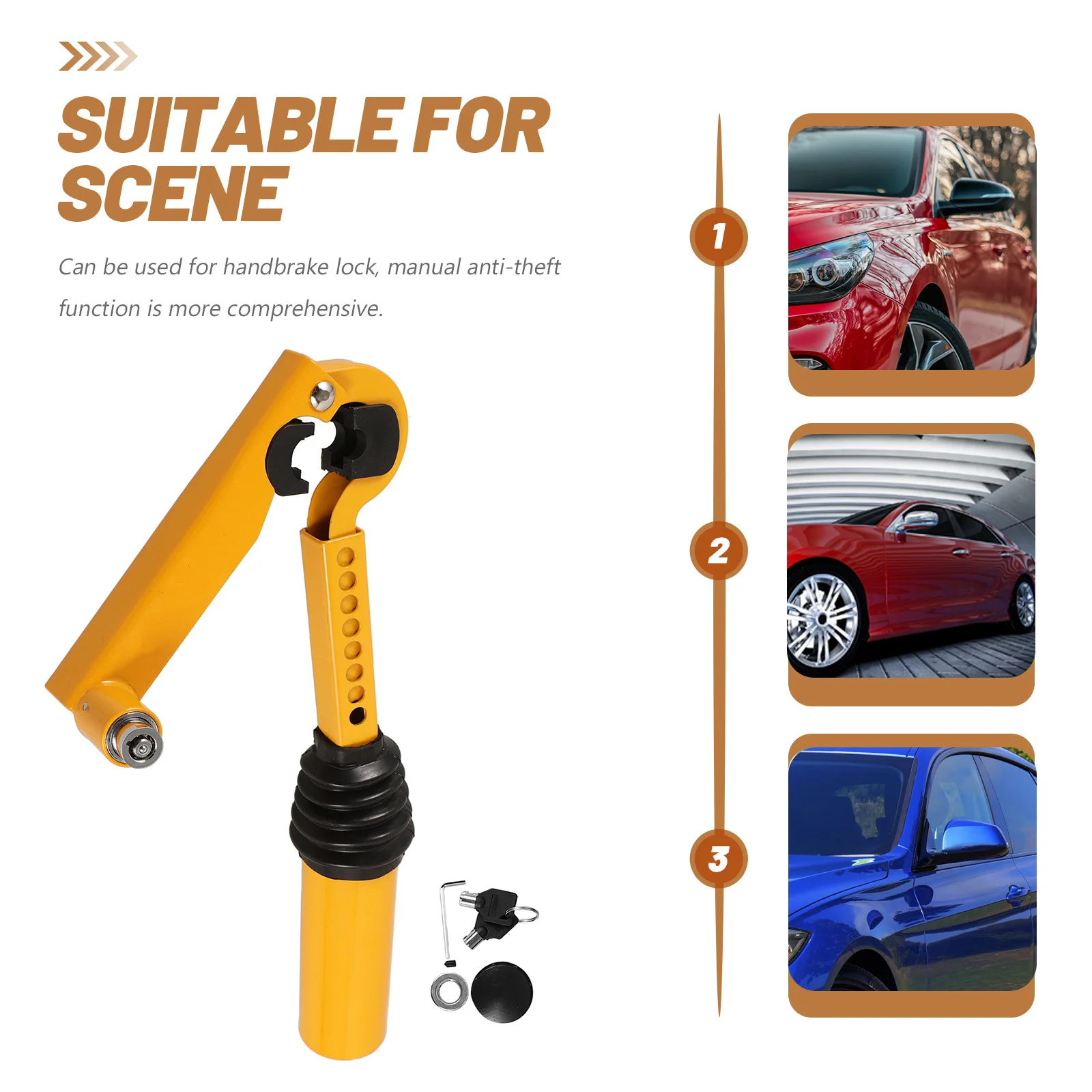 SUITABLE FOR SCENE

Can be used for handbrake lock, manual anti-theft function is more comprehensive.

1

2

3