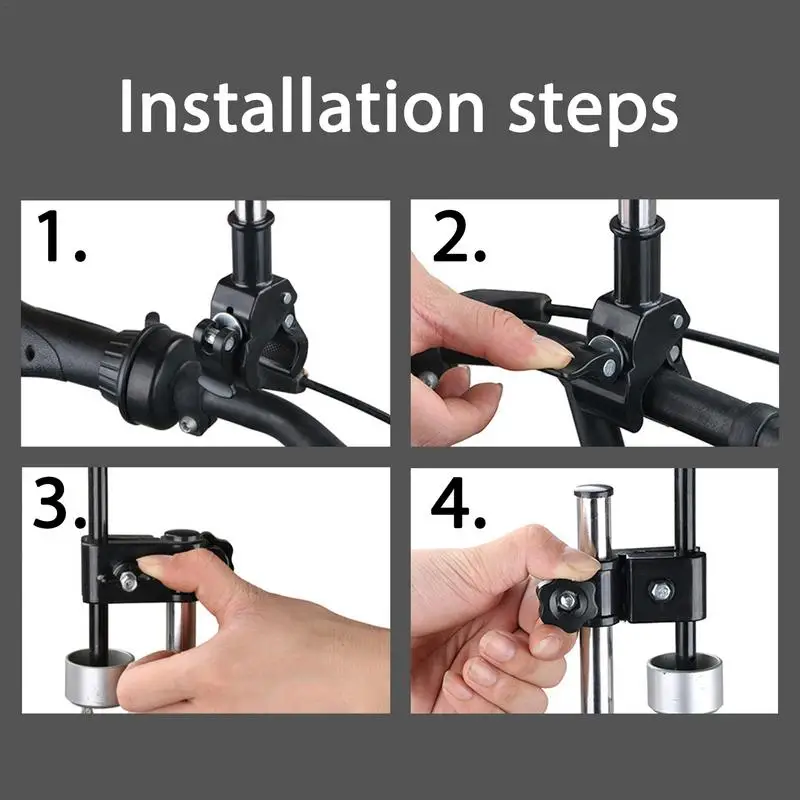 Installation steps

1.

2.

3.

4.