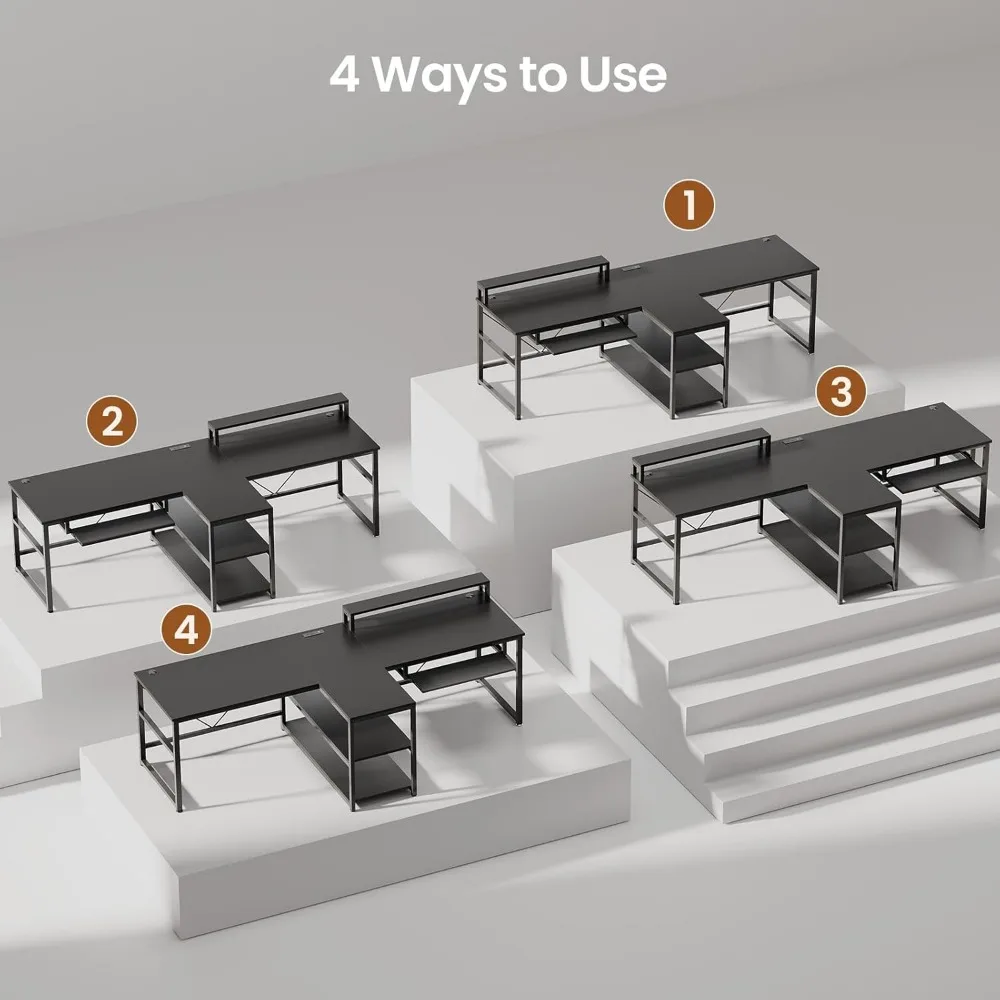 4 Ways to Use

1

2

3

4