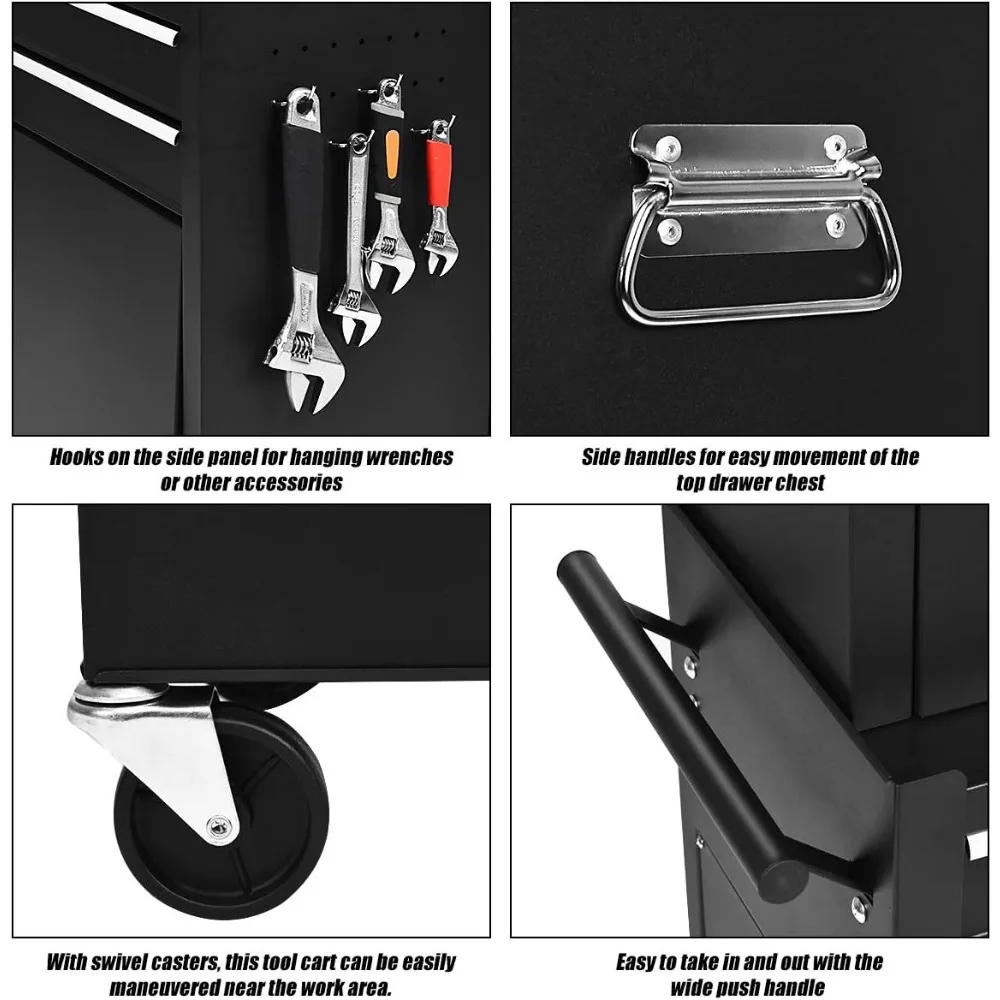 Hooks on the side panel for hanging wrenches or other accessories

Side handles for easy movement of the top drawer chest

With swivel casters, this tool cart can be easily maneuvered near the work area.

Easy to take in and out with the wide push handle