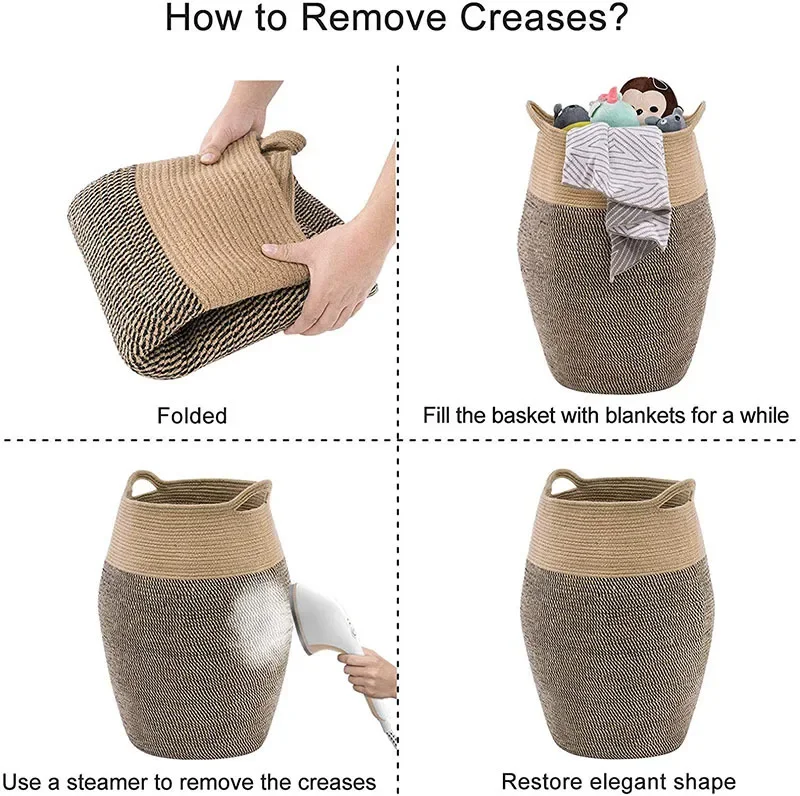 How to Remove Creases?

Folded

Fill the basket with blankets for a while

Use a steamer to remove the creases

Restore elegant shape