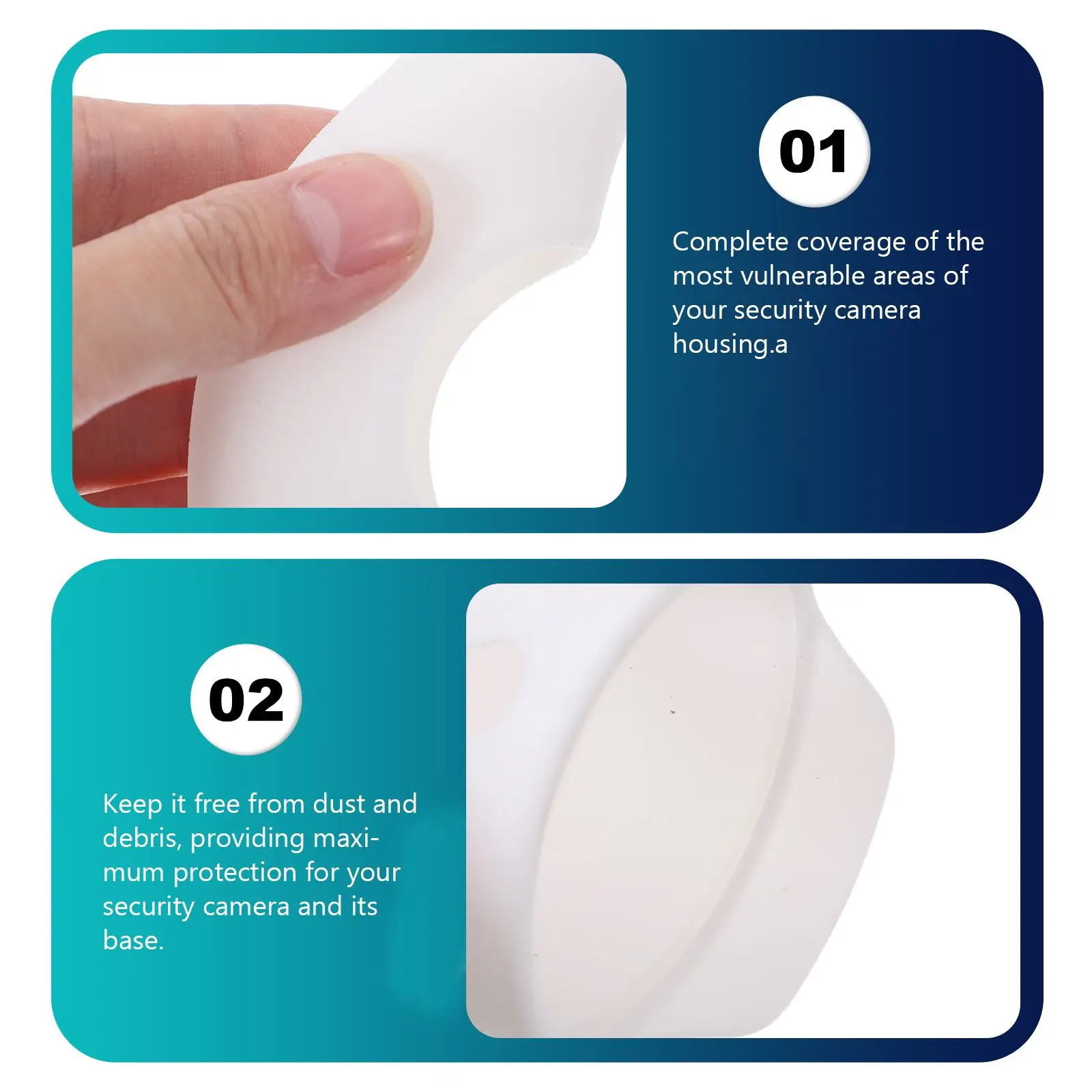 01

Complete coverage of the most vulnerable areas of your security camera housing.a

02

Keep it free from dust and debris, providing maximum protection for your security camera and its base.