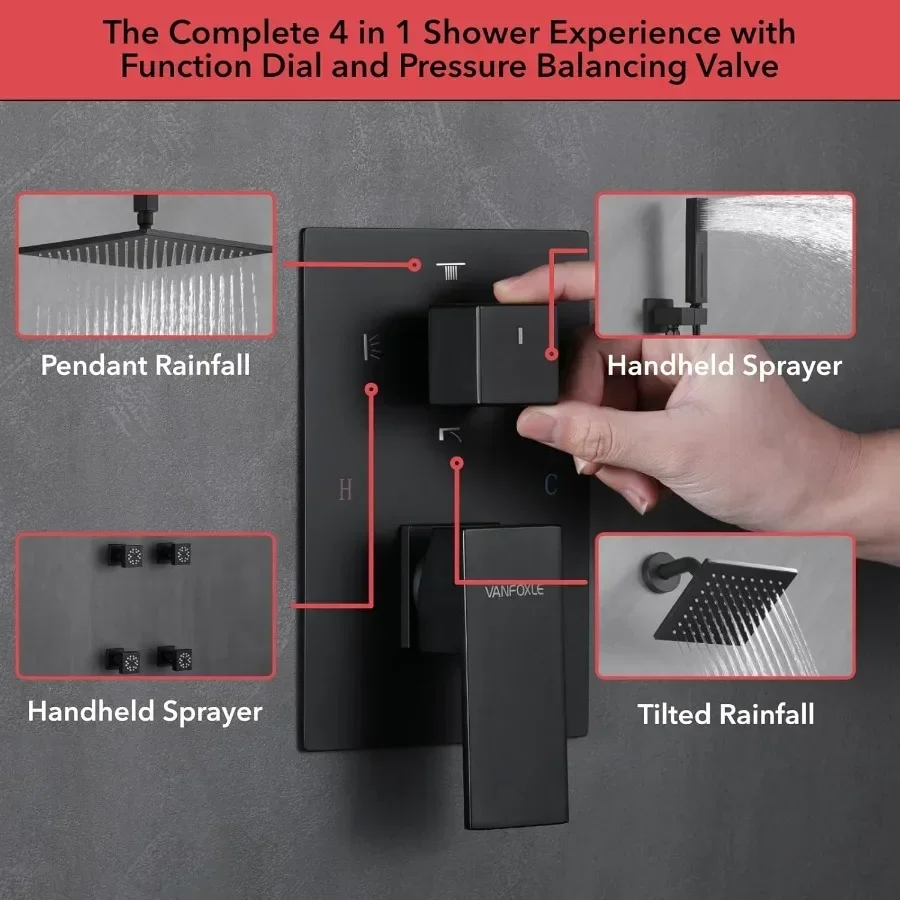 The Complete 4 in 1 Shower Experience with Function Dial and Pressure Balancing Valve

Pendant Rainfall

Handheld Sprayer

H

C

VANFOXLE

Handheld Sprayer

Tilted Rainfall