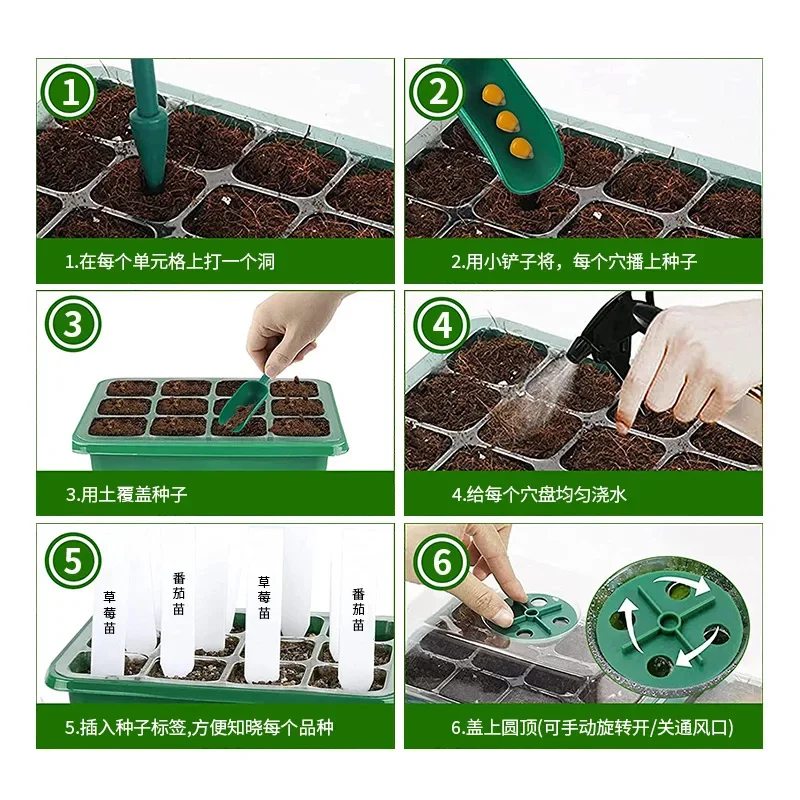 1

1.在每个单元格上打一个洞

2

2.用小铲子将，每个穴播上种子

3

3.用土覆盖种子

4

4.给每个穴盘均匀浇水

5

草莓苗

番茄苗

草莓苗

番茄苗

5.插入种子标签,方便知晓每个品种

6

6.盖上圆顶(可手动旋转开/关通风口)