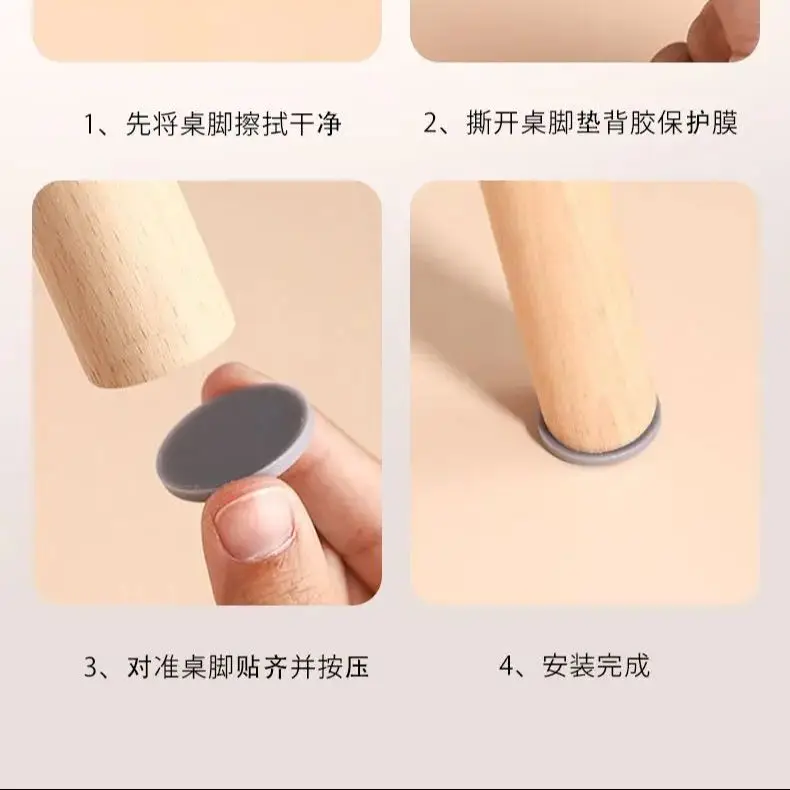 1、先将桌脚擦拭干净

2、撕开桌脚垫背胶保护膜

3、对准桌脚贴齐并按压

4、安装完成