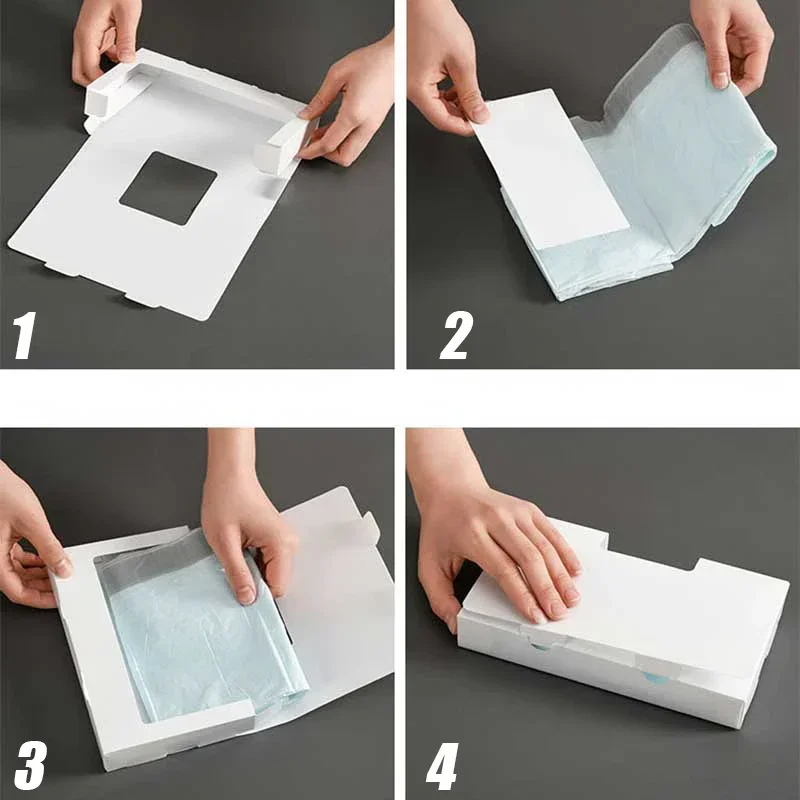 1

2

3

4