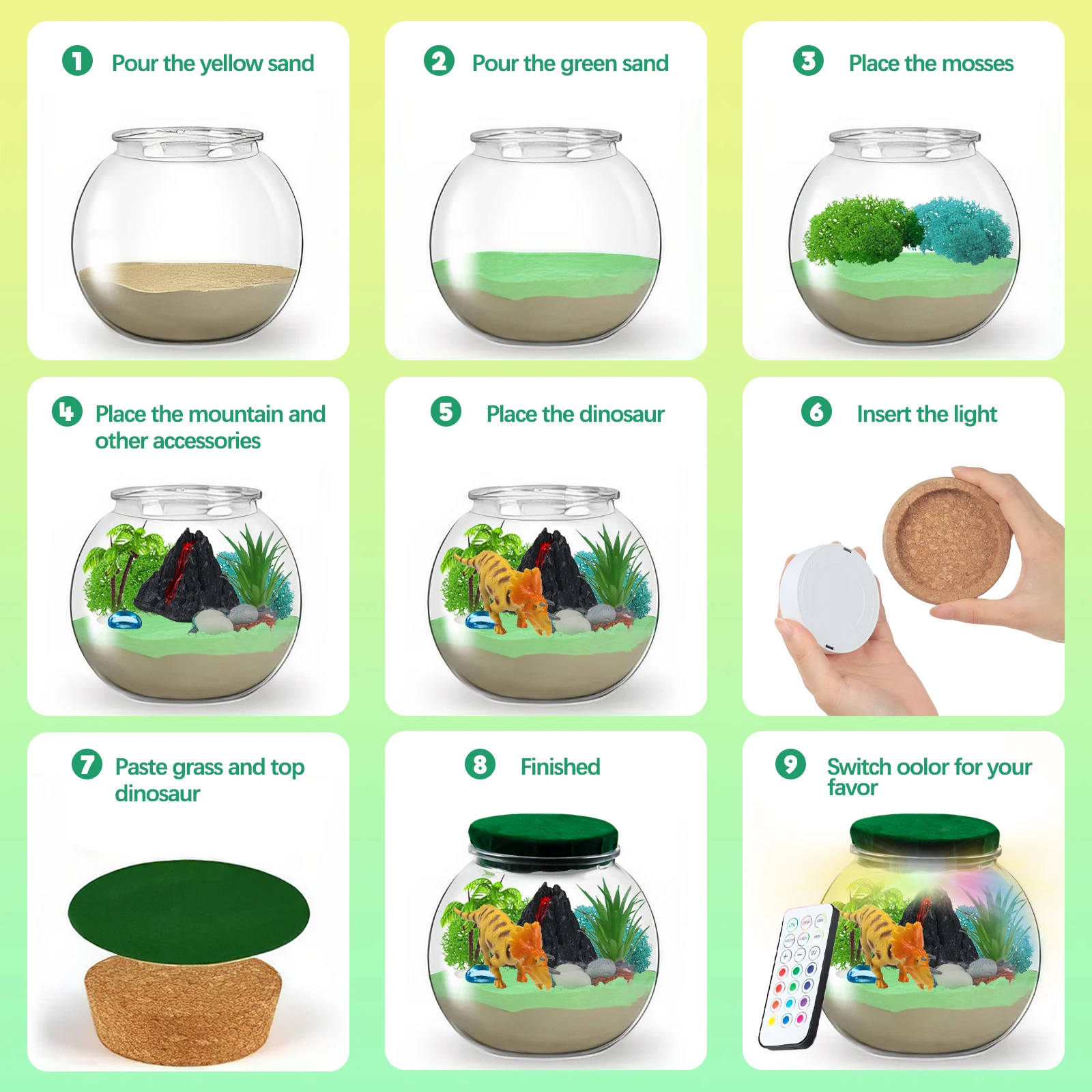 1 Pour the yellow sand

2 Pour the green sand

3 Place the mosses

4 Place the mountain and other accessories

5 Place the dinosaur

6 Insert the light

7 Paste grass and top dinosaur

8 Finished

9 Switch oolor for your favor

ON OFF