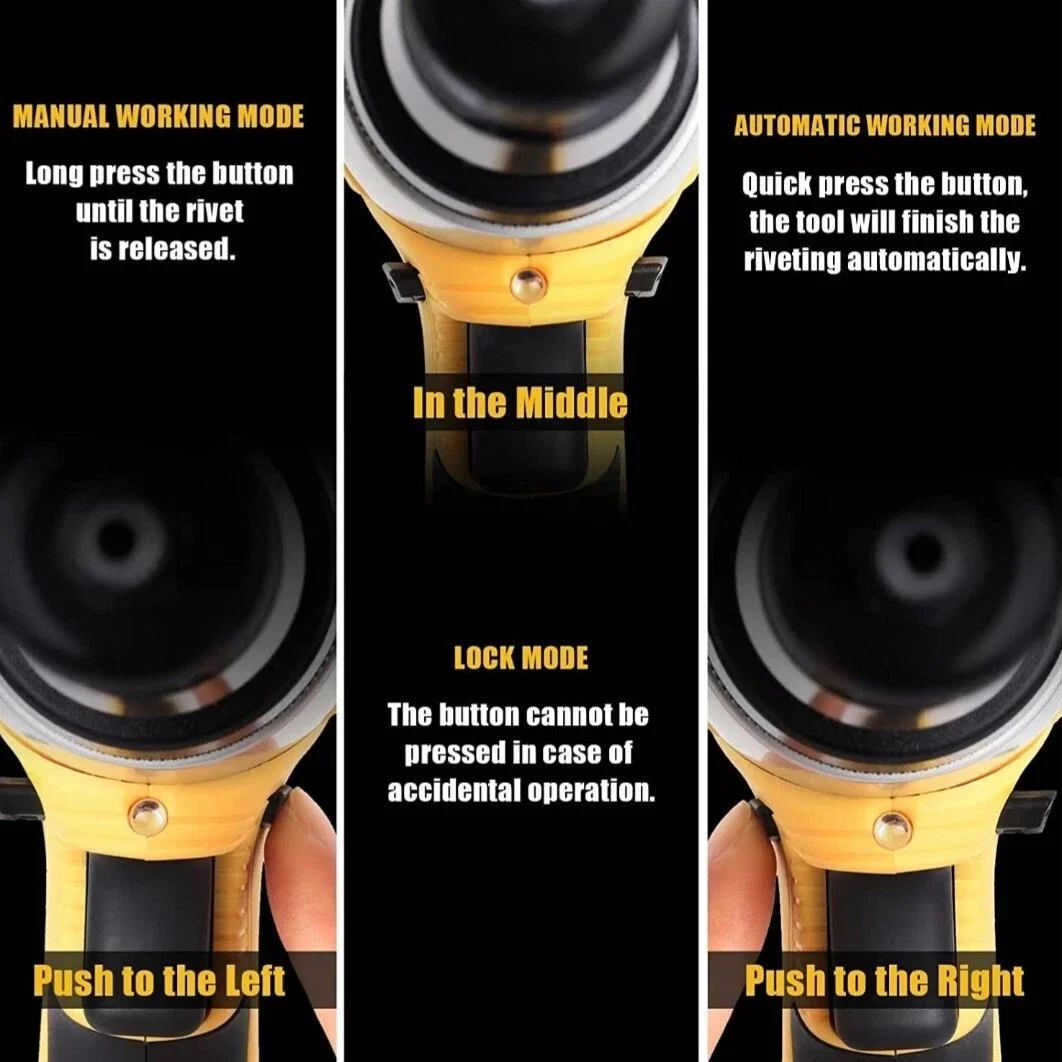 MANUAL WORKING MODE

Long press the button until the rivet is released.

Push to the Left

In the Middle

LOCK MODE

The button cannot be pressed in case of accidental operation.

AUTOMATIC WORKING MODE

Quick press the button, the tool will finish the riveting automatically.

Push to the Right