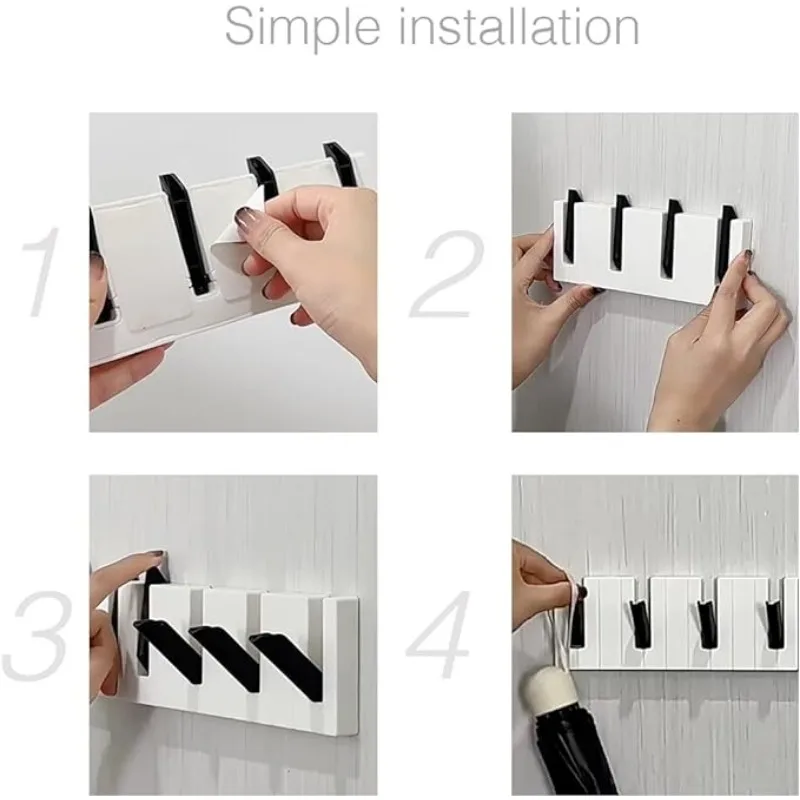 Simple installation

1

2

3

4