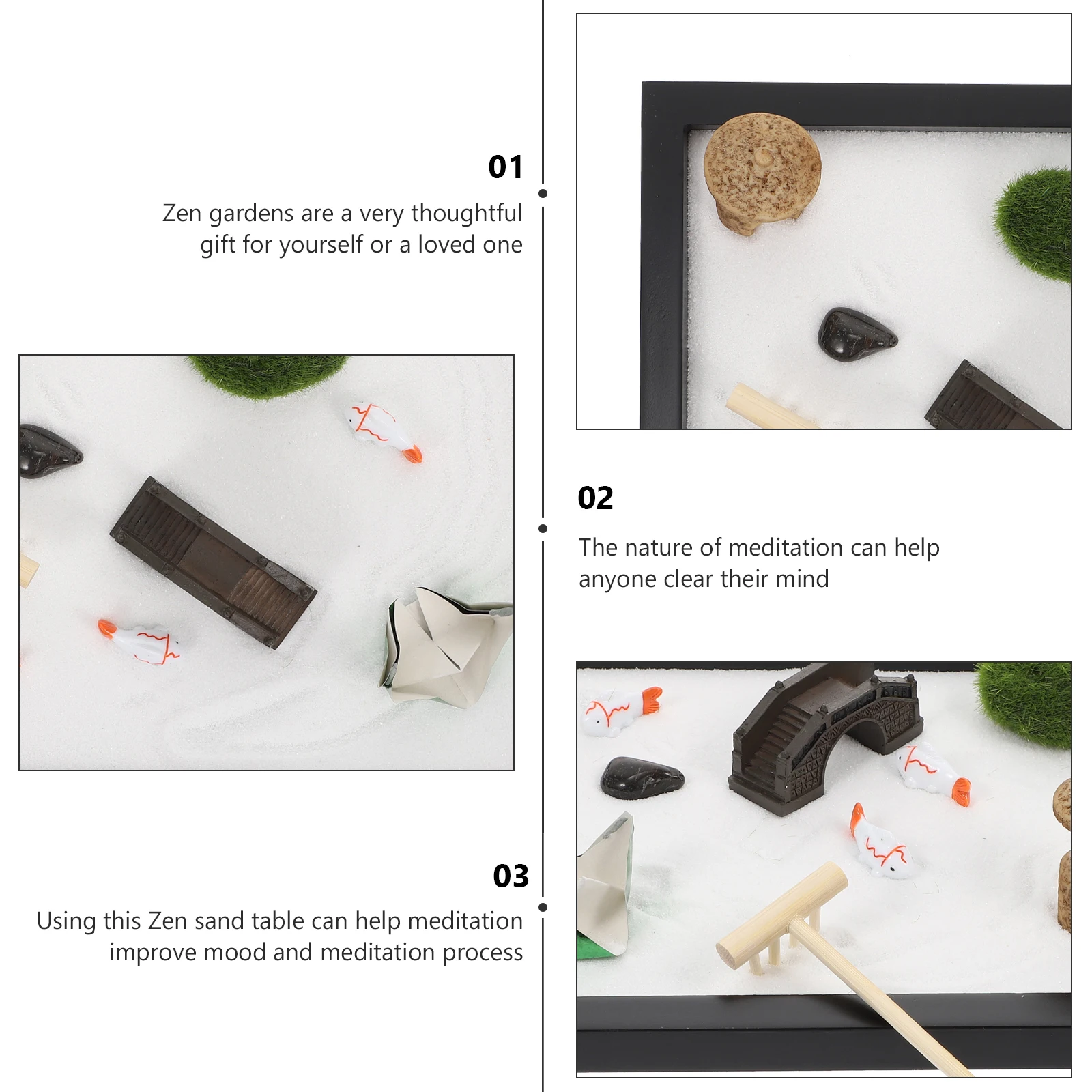 01

Zen gardens are a very thoughtful gift for yourself or a loved one

02

The nature of meditation can help anyone clear their mind

03

Using this Zen sand table can help meditation improve mood and meditation process