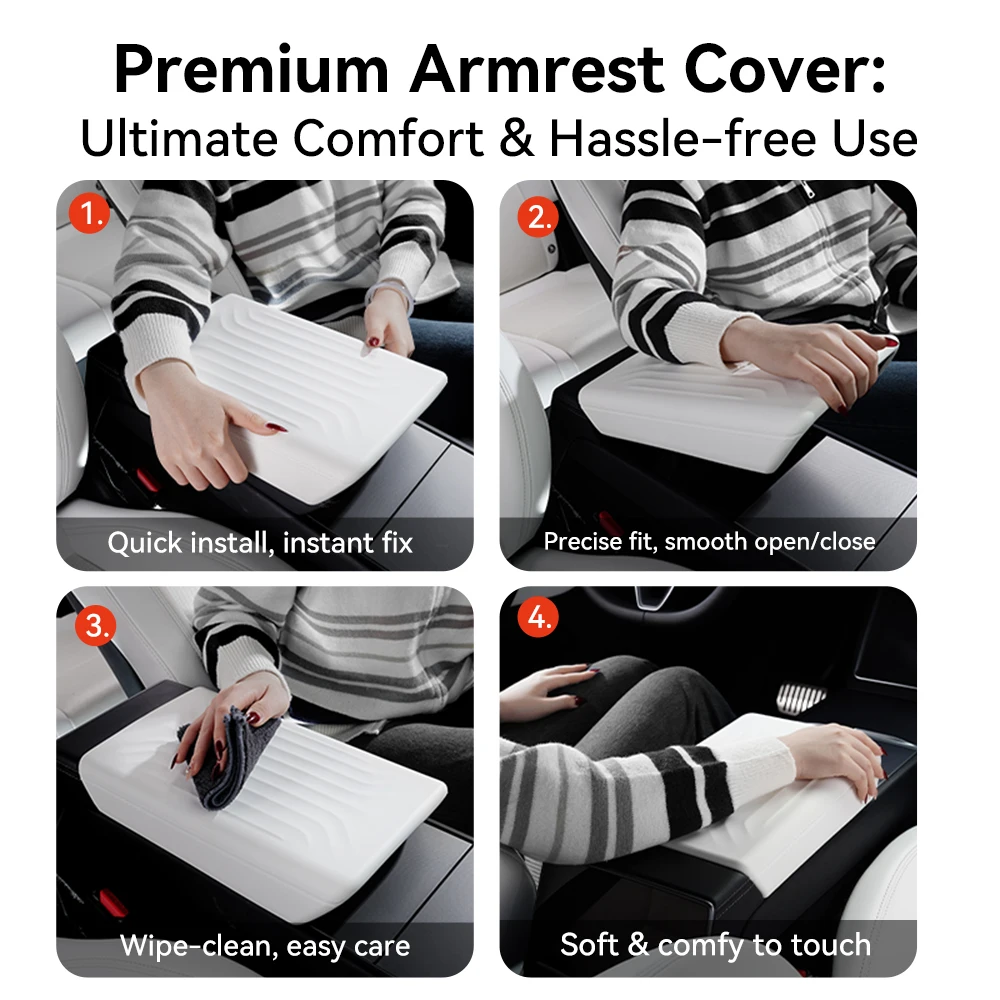 Premium Armrest Cover:
Ultimate Comfort & Hassle-free Use

1.
Quick install, instant fix

2.
Precise fit, smooth open/close

3.
Wipe-clean, easy care

4.
Soft & comfy to touch