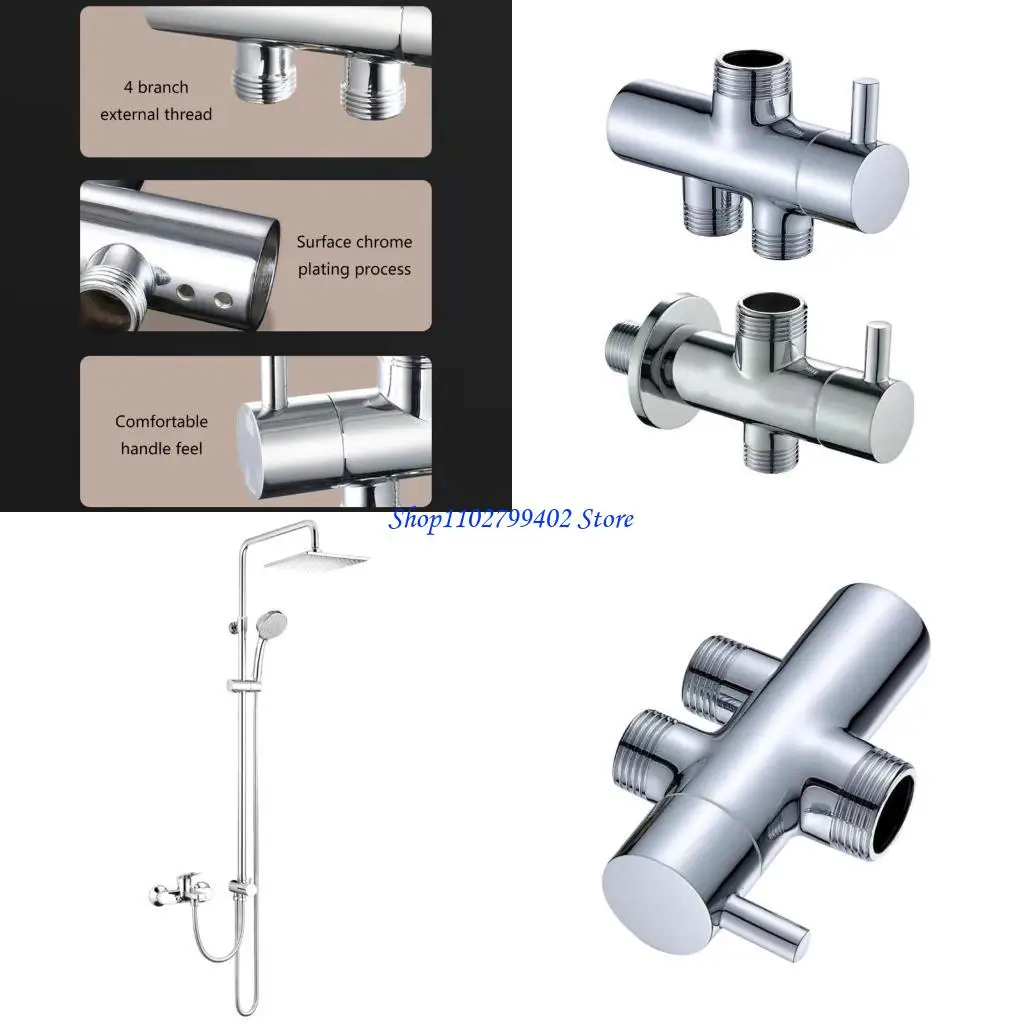 4 branch external thread

Surface chrome plating process

Comfortable handle feel

Shop1102799402 Store