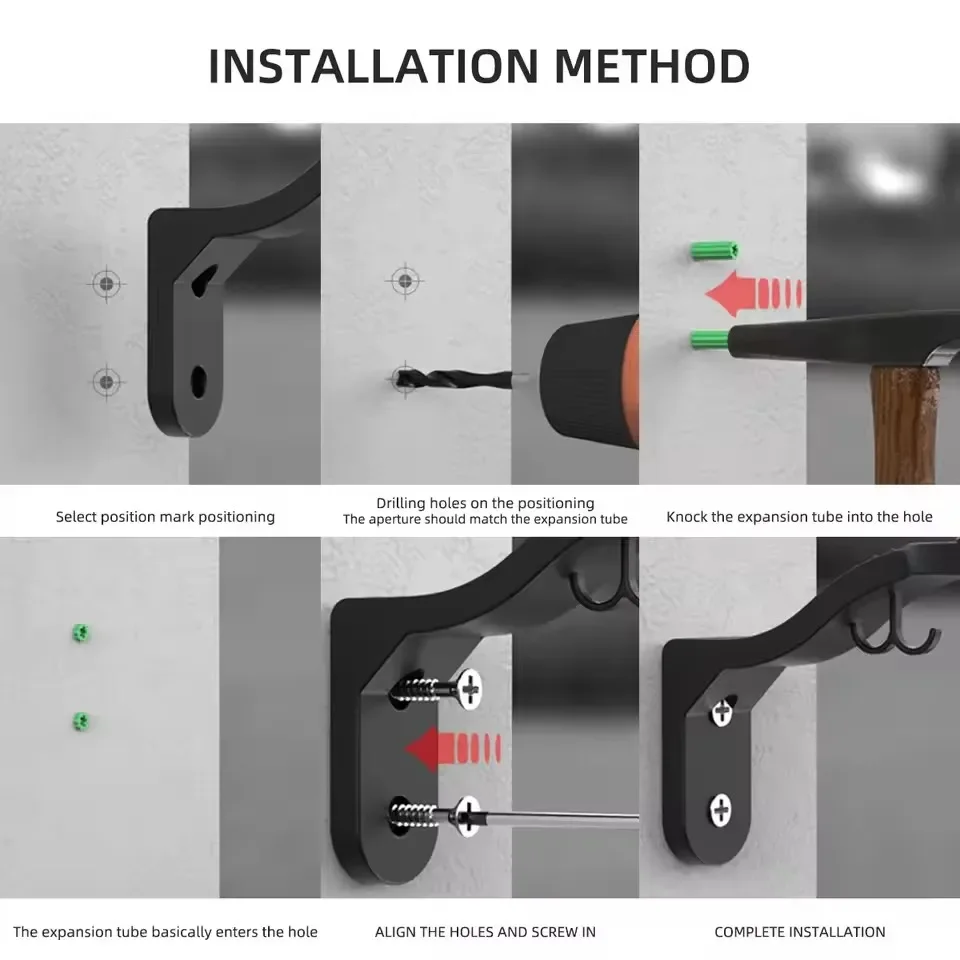 INSTALLATION METHOD

Select position mark positioning

Drilling holes on the positioning
The aperture should match the expansion tube

Knock the expansion tube into the hole

The expansion tube basically enters the hole

ALIGN THE HOLES AND SCREW IN

COMPLETE INSTALLATION