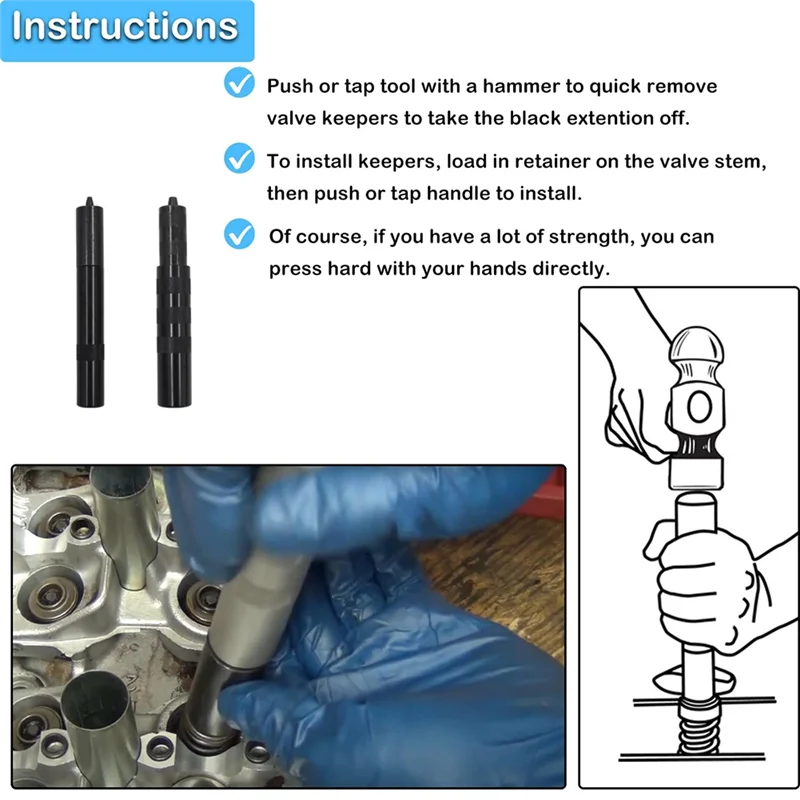 Instructions

Push or tap tool with a hammer to quick remove valve keepers to take the black extention off.

To install keepers, load in retainer on the valve stem, then push or tap handle to install.

Of course, if you have a lot of strength, you can press hard with your hands directly.