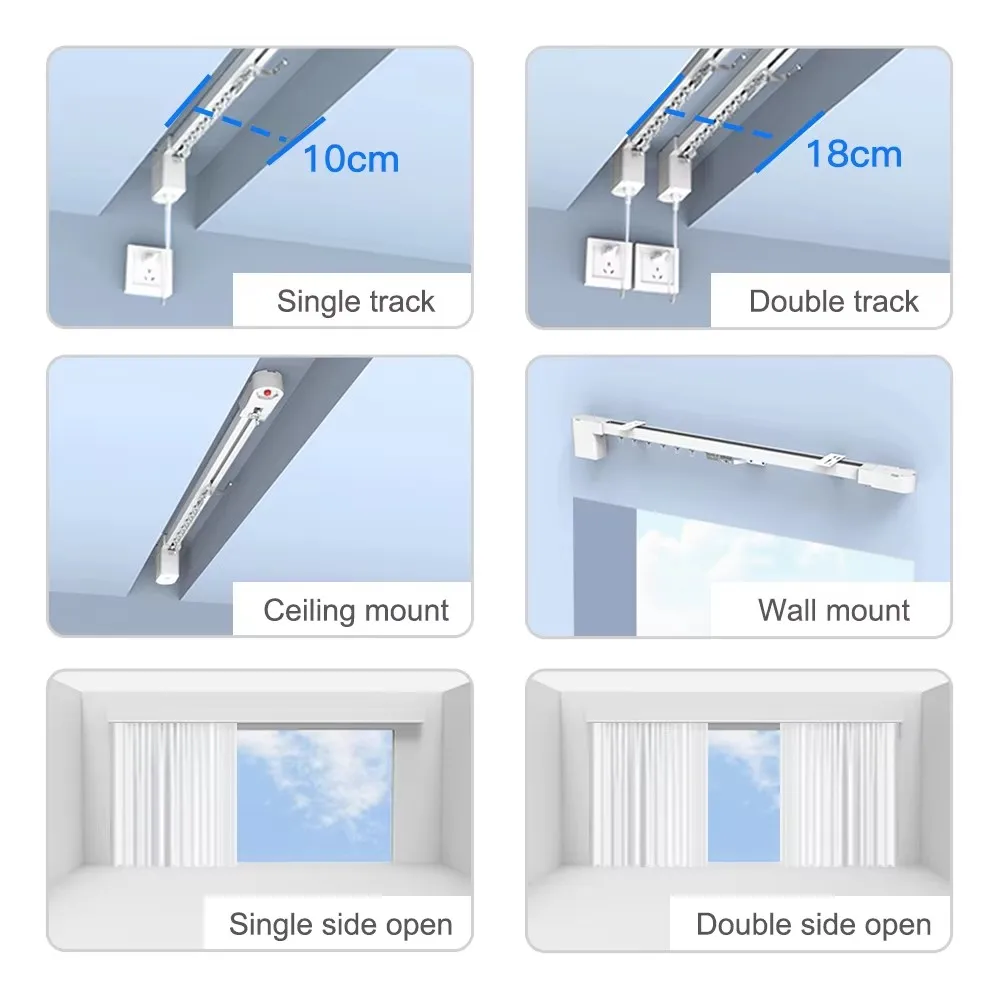 10cm
Single track

18cm
Double track

Ceiling mount

Wall mount

Single side open

Double side open