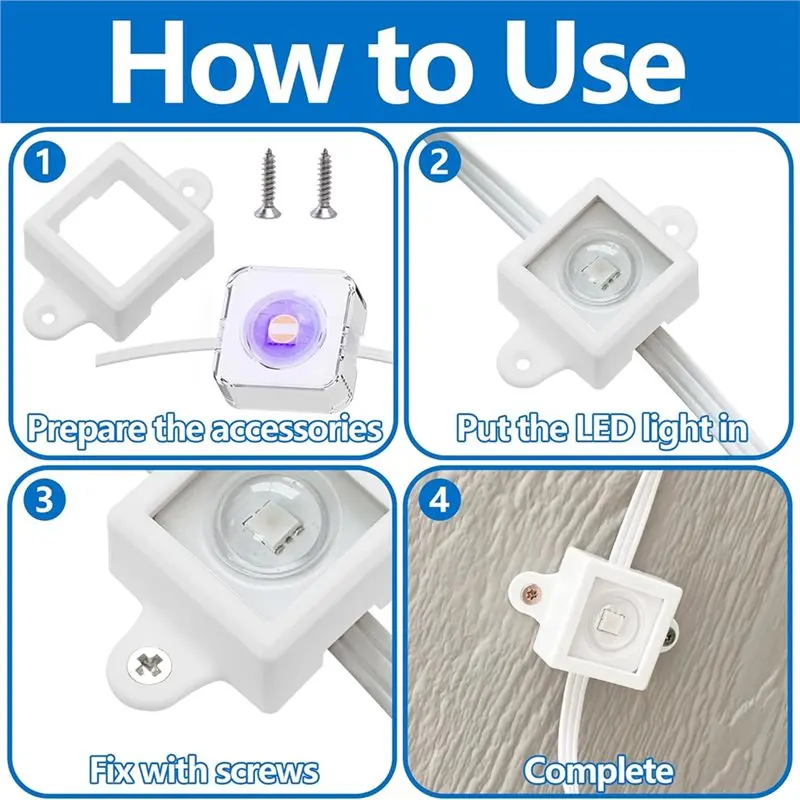 How to Use

1
Prepare the accessories

2
Put the LED light in

3
Fix with screws

4
Complete