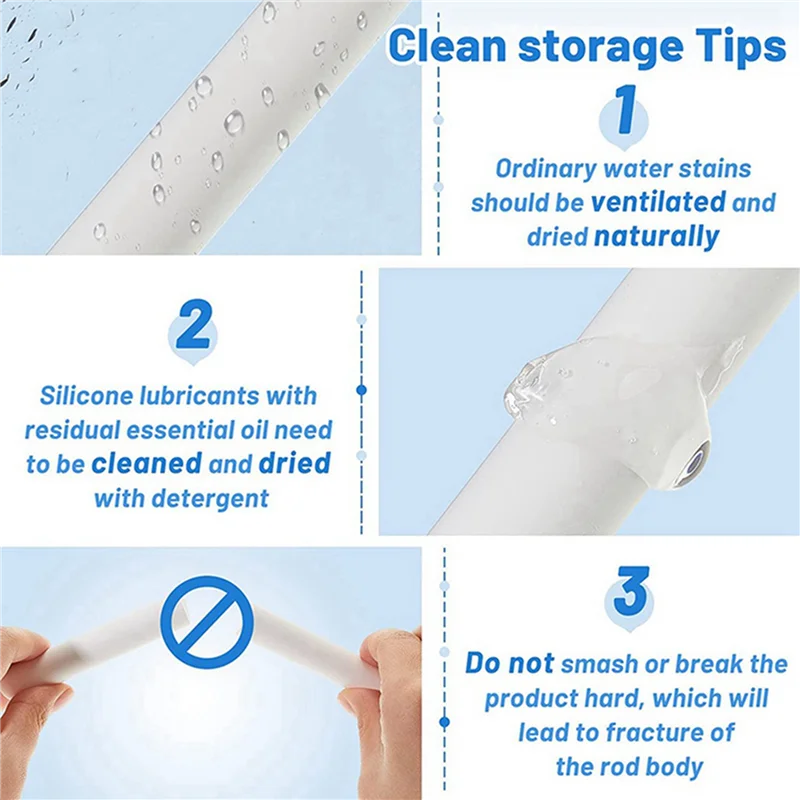 Clean storage Tips

1

Ordinary water stains should be ventilated and dried naturally

2

Silicone lubricants with residual essential oil need to be cleaned and dried with detergent

3

Do not smash or break the product hard, which will lead to fracture of the rod body