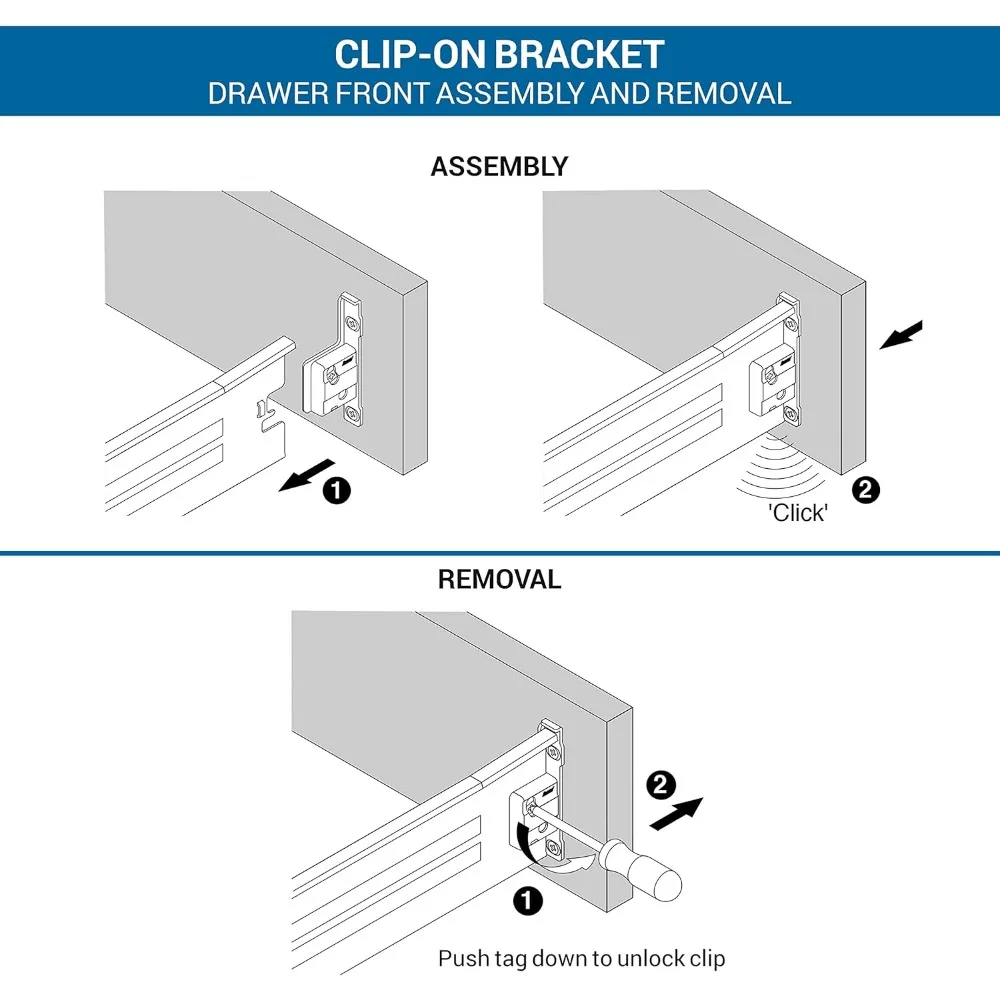 CLIP-ON BRACKET
DRAWER FRONT ASSEMBLY AND REMOVAL

ASSEMBLY

1

'Click'

2

REMOVAL

2

1

Push tag down to unlock clip