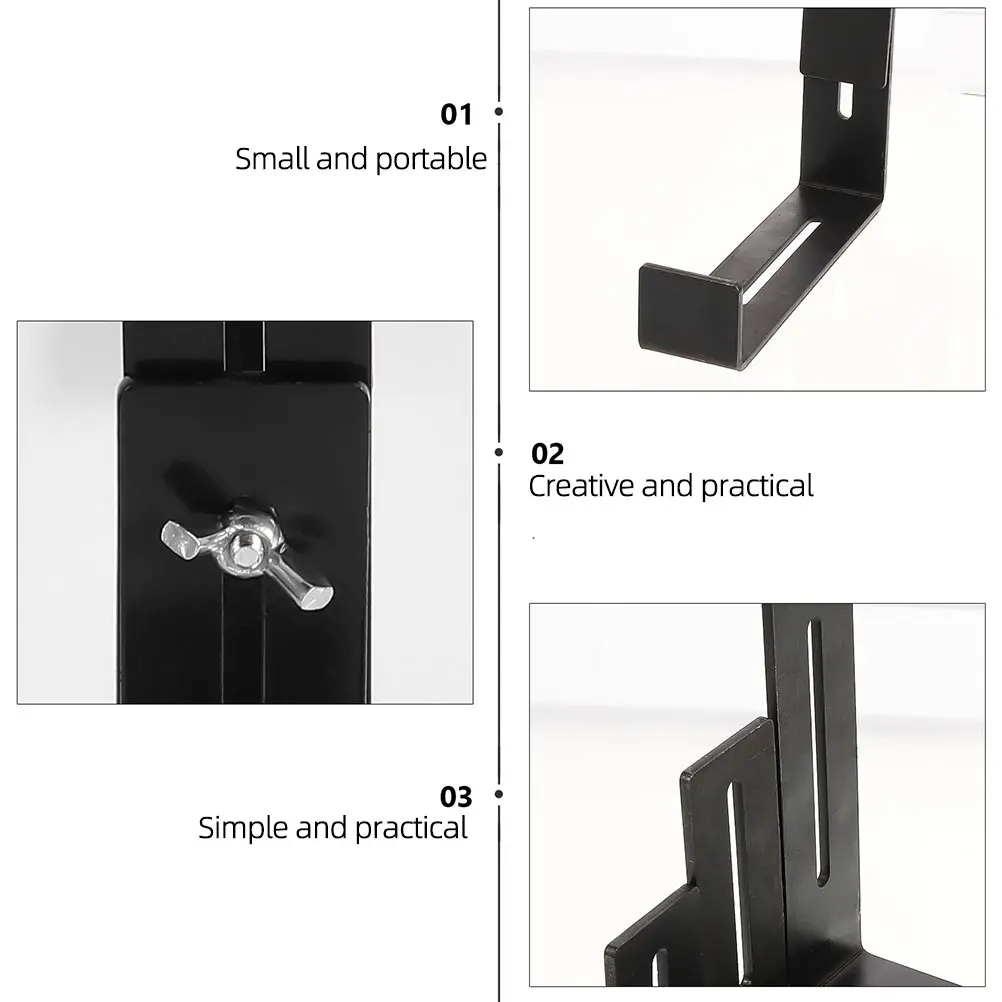 01
Small and portable

02
Creative and practical

03
Simple and practical