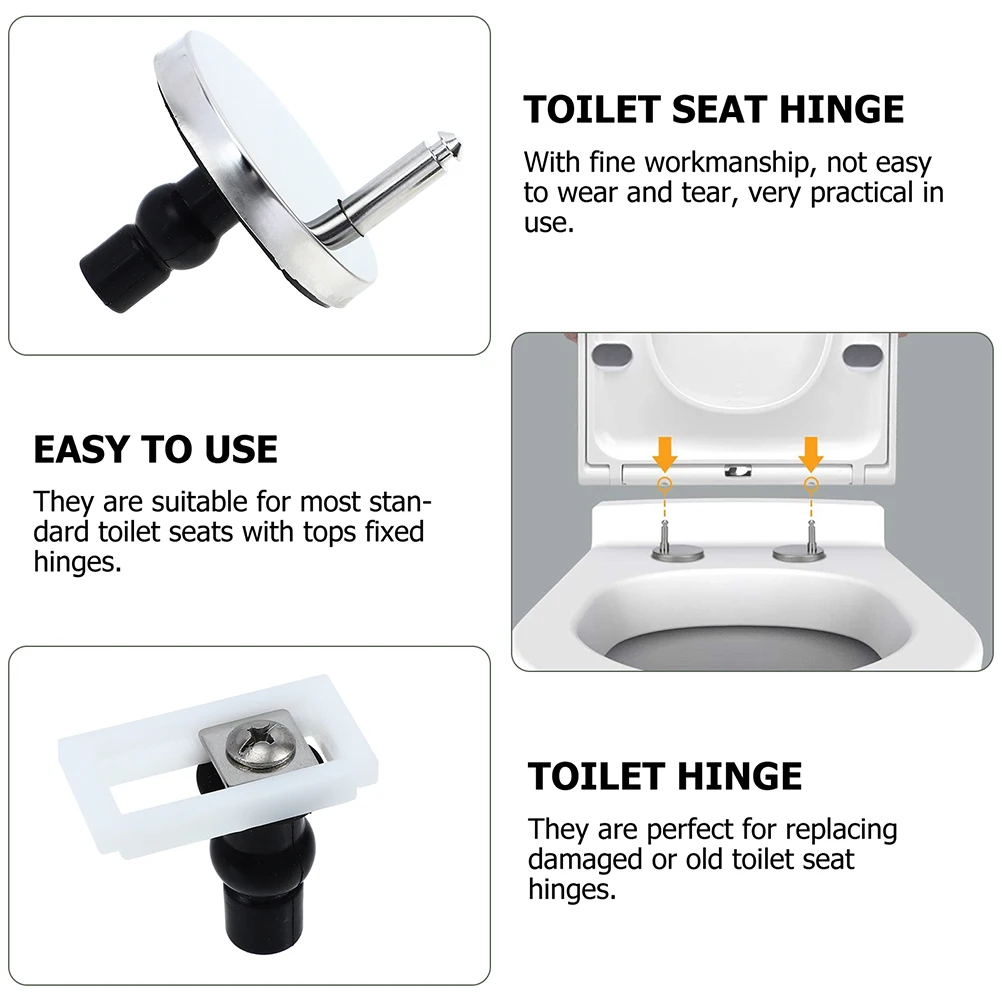 TOILET SEAT HINGE

With fine workmanship, not easy to wear and tear, very practical in use.

EASY TO USE

They are suitable for most standard toilet seats with tops fixed hinges.

TOILET HINGE

They are perfect for replacing damaged or old toilet seat hinges.