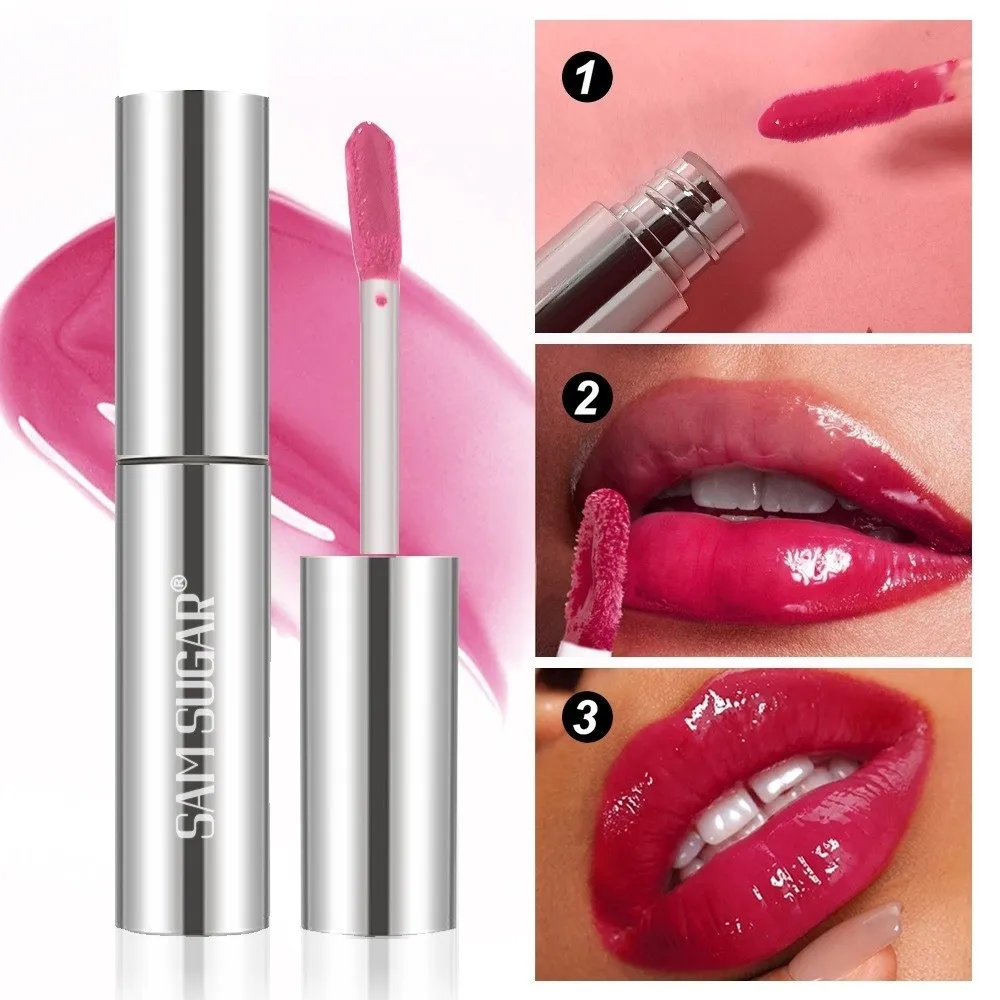 SAM SUGAR®

1

2

3