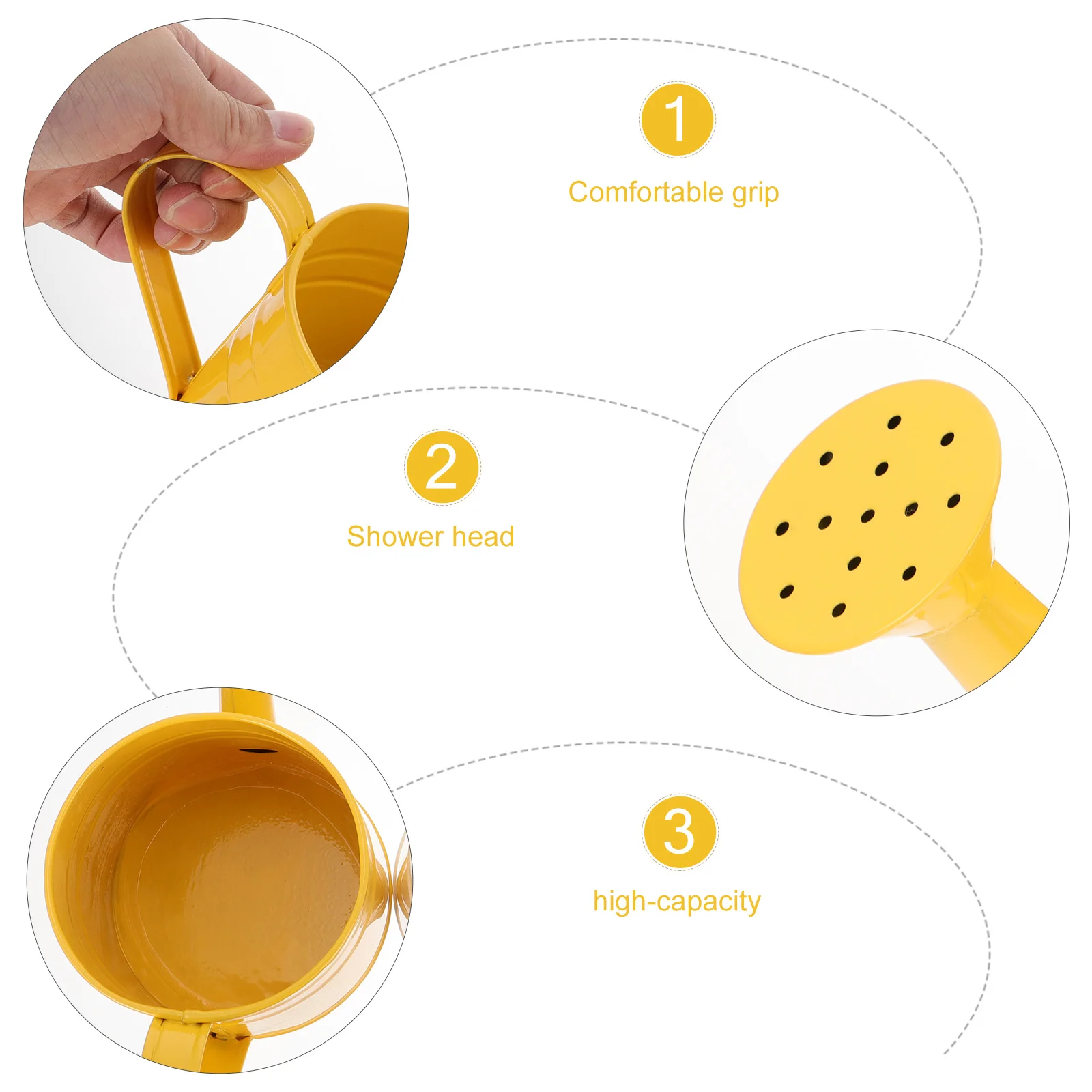 1

Comfortable grip

2

Shower head

3

high-capacity