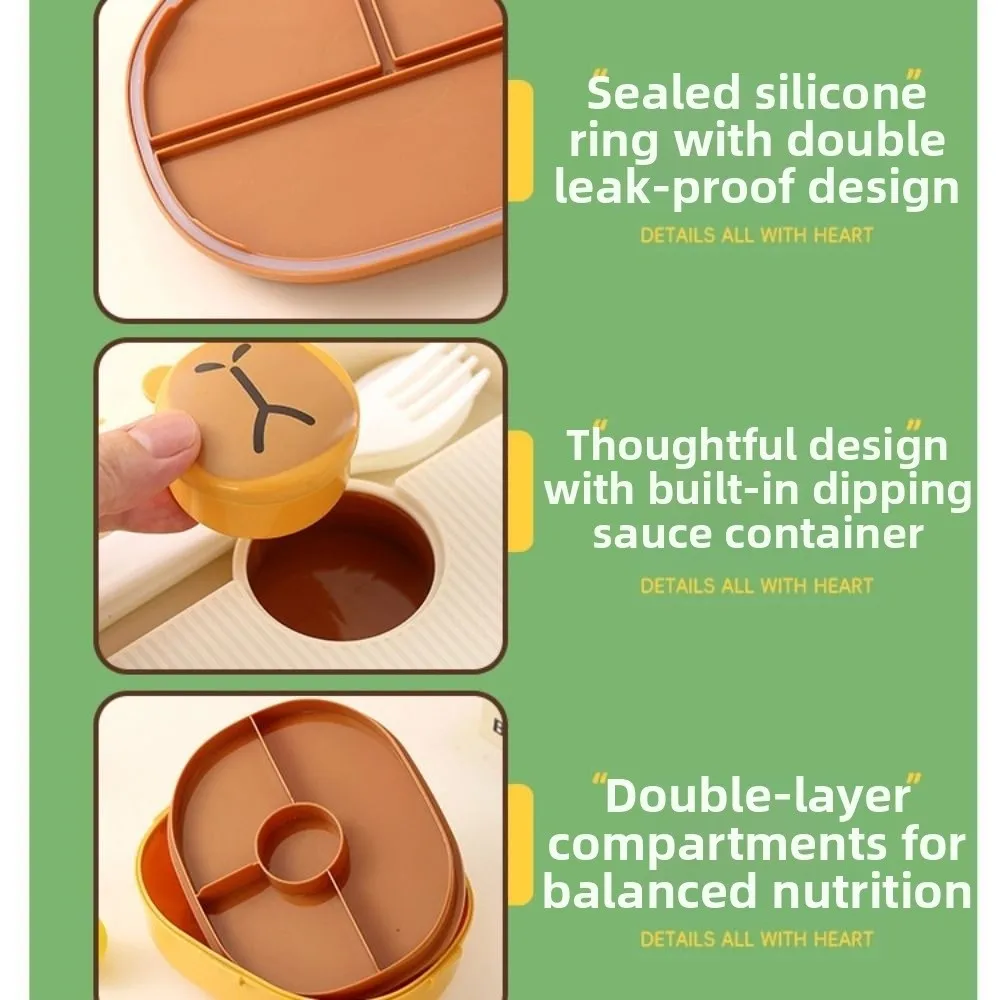 "Sealed silicone" ring with double leak-proof design

DETAILS ALL WITH HEART

"Thoughtful design" with built-in dipping sauce container

DETAILS ALL WITH HEART

"Double-layer" compartments for balanced nutrition

DETAILS ALL WITH HEART