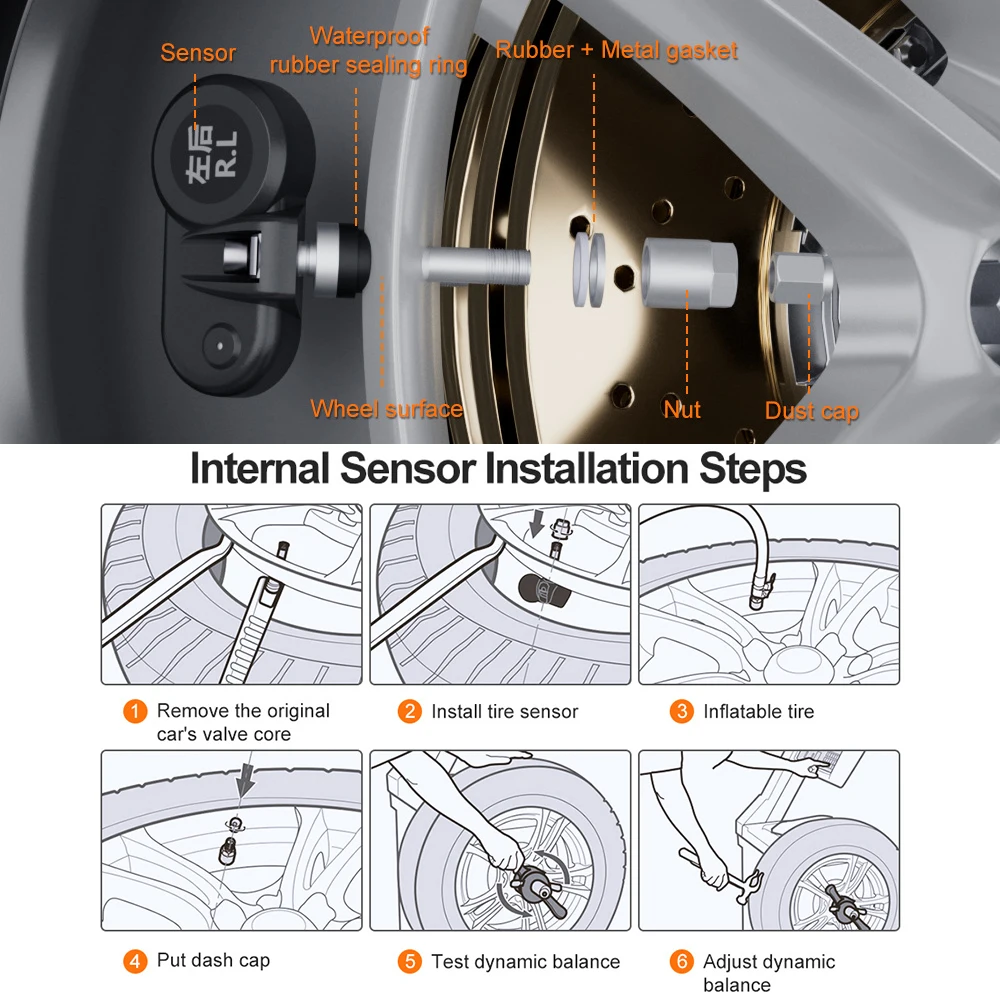 Sensor

Waterproof rubber sealing ring

Rubber + Metal gasket

左后 R.L

Wheel surface

Nut

Dust cap

Internal Sensor Installation Steps

1 Remove the original car's valve core

2 Install tire sensor

3 Inflatable tire

4 Put dash cap

5 Test dynamic balance

6 Adjust dynamic balance