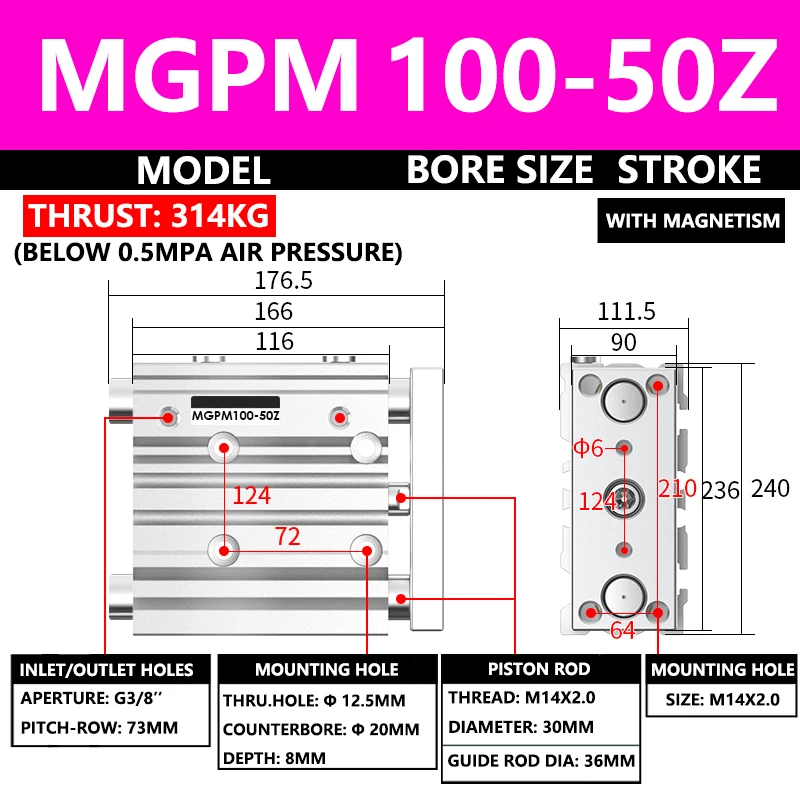 MGPM 100-50Z

MODEL BORE SIZE STROKE

THRUST: 314KG

WITH MAGNETISM

(BELOW 0.5MPA AIR PRESSURE)

176.5
166
116

MGPM100-50Z

124
72

111.5
90

Φ6
124
210
236
240
64

INLET/OUTLET HOLES
APERTURE: G3/8''
PITCH-ROW: 73MM

MOUNTING HOLE
THRU.HOLE: Φ 12.5MM
COUNTERBORE: Φ 20MM
DEPTH: 8MM

PISTON ROD
THREAD: M14X2.0
DIAMETER: 30MM
GUIDE ROD DIA: 36MM

MOUNTING HOLE
SIZE: M14X2.0