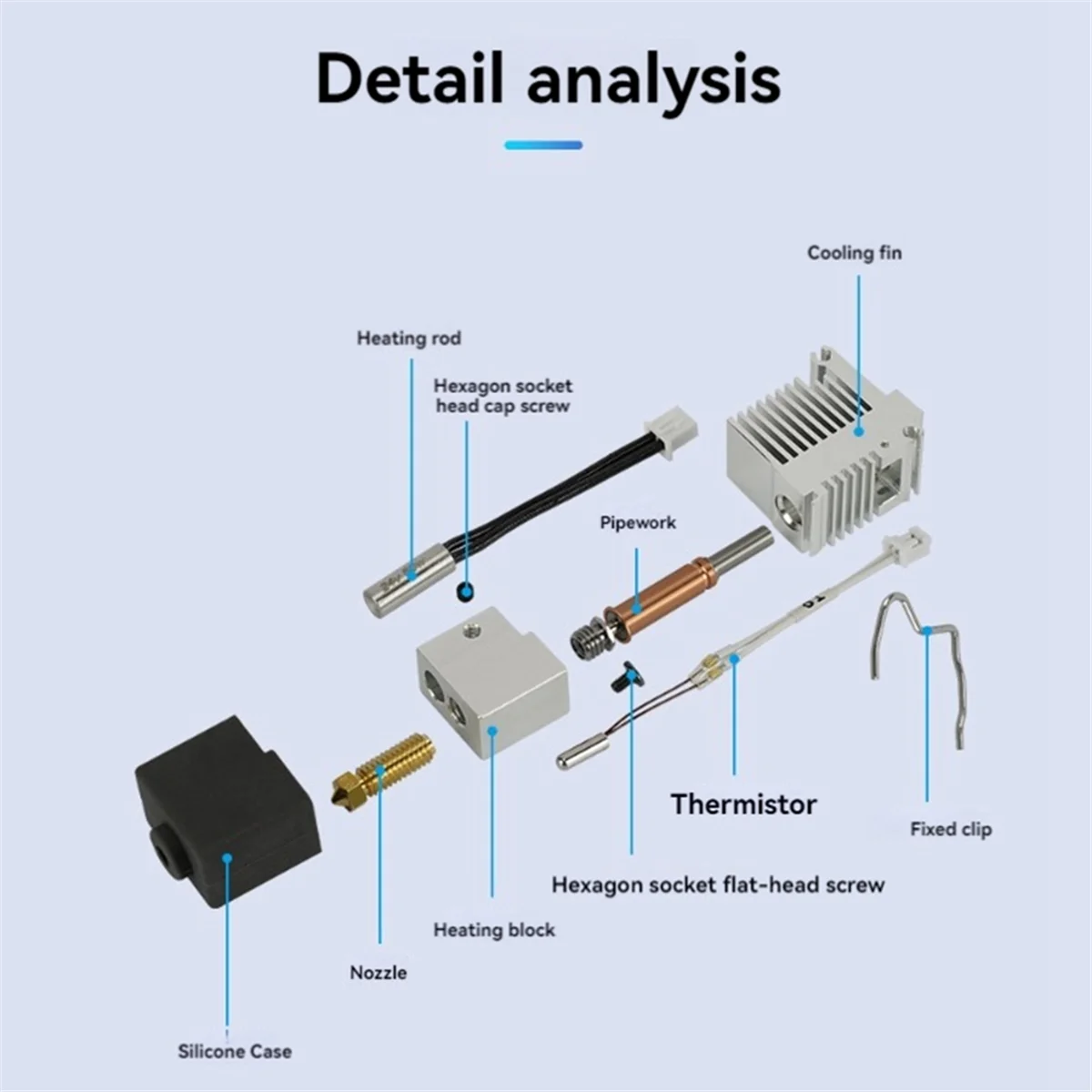 Detail analysis

Cooling fin

Heating rod

Hexagon socket head cap screw

Pipework

Thermistor

Fixed clip

Hexagon socket flat-head screw

Heating block

Nozzle

Silicone Case