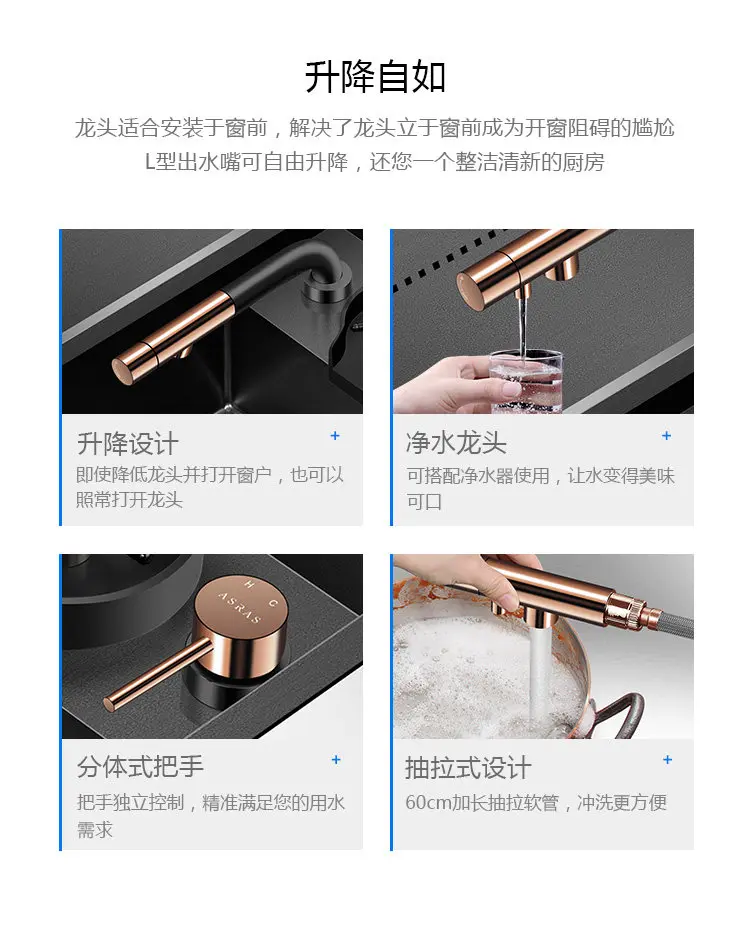 升降自如

龙头适合安装于窗前，解决了龙头立于窗前成为开窗阻碍的尴尬
L型出水嘴可自由升降，还您一个整洁清新的厨房

升降设计 +
即使降低龙头并打开窗户，也可以照常打开龙头

净水龙头 +
可搭配净水器使用，让水变得美味可口

H C
ASRAS

分体式把手 +
把手独立控制，精准满足您的用水需求

抽拉式设计 +
60cm加长抽拉软管，冲洗更方便