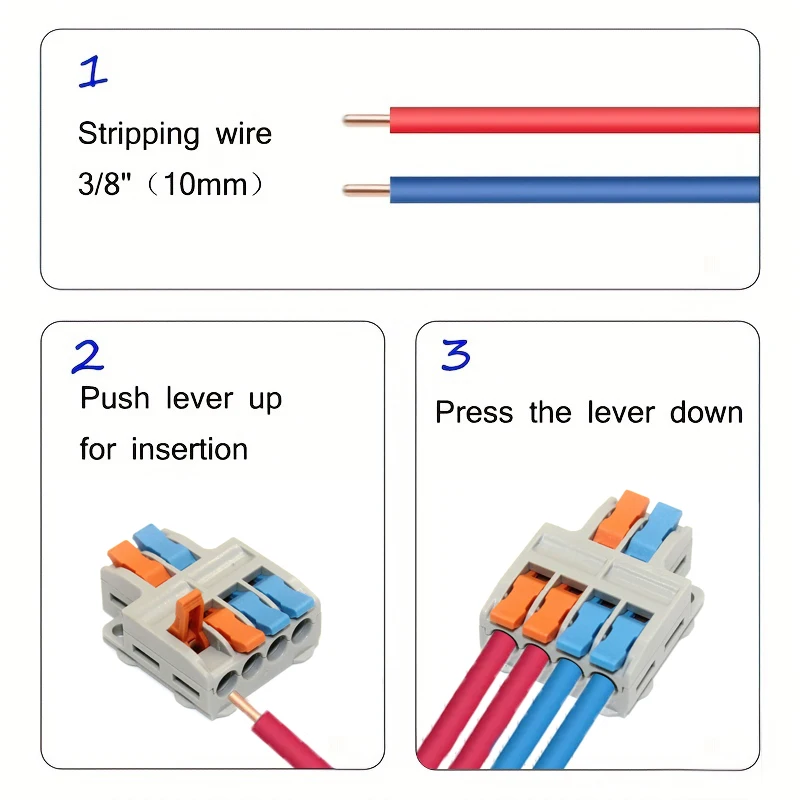 1
Stripping wire
3/8"（10mm）

2
Push lever up
for insertion

3
Press the lever down