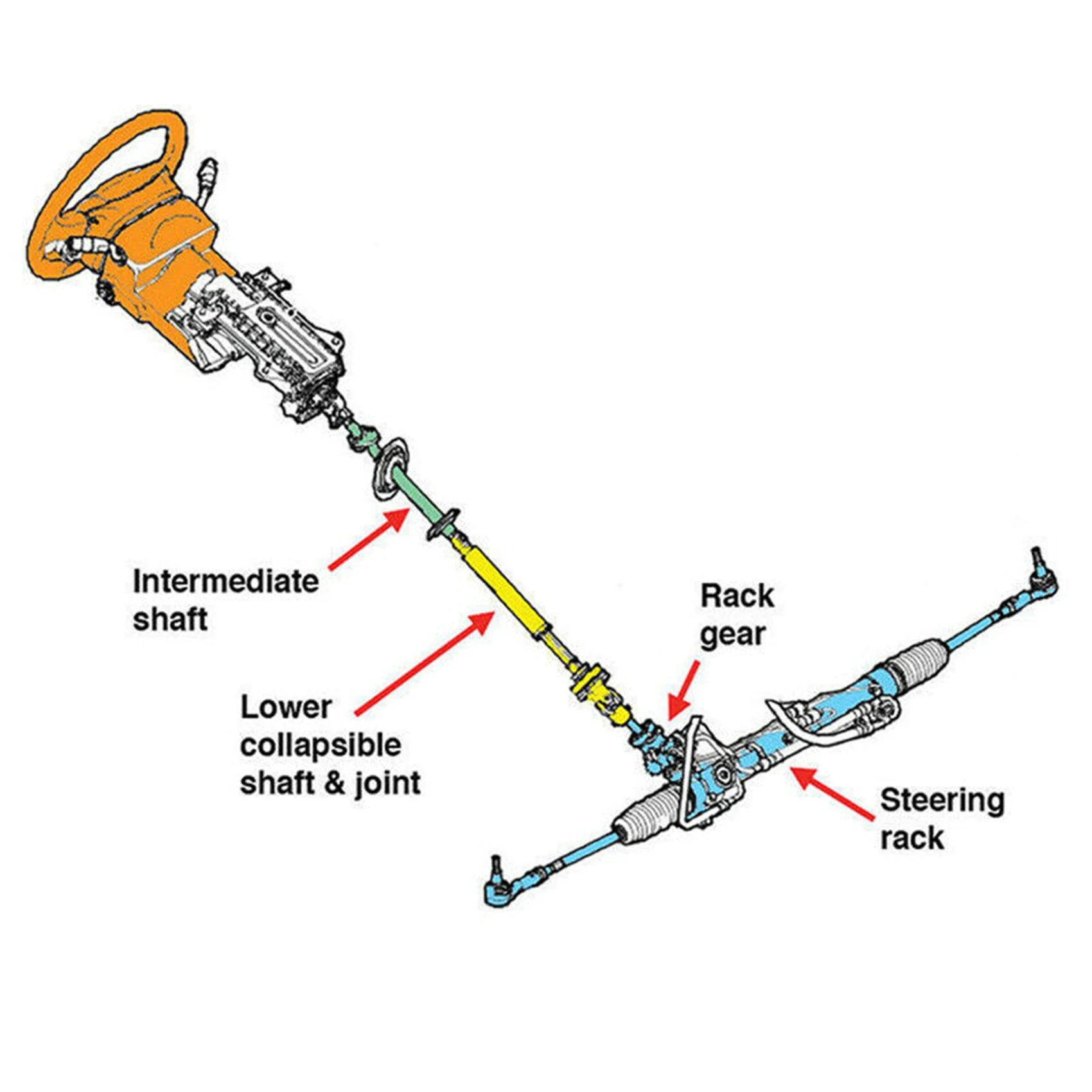 Intermediate shaft

Rack gear

Lower collapsible shaft & joint

Steering rack