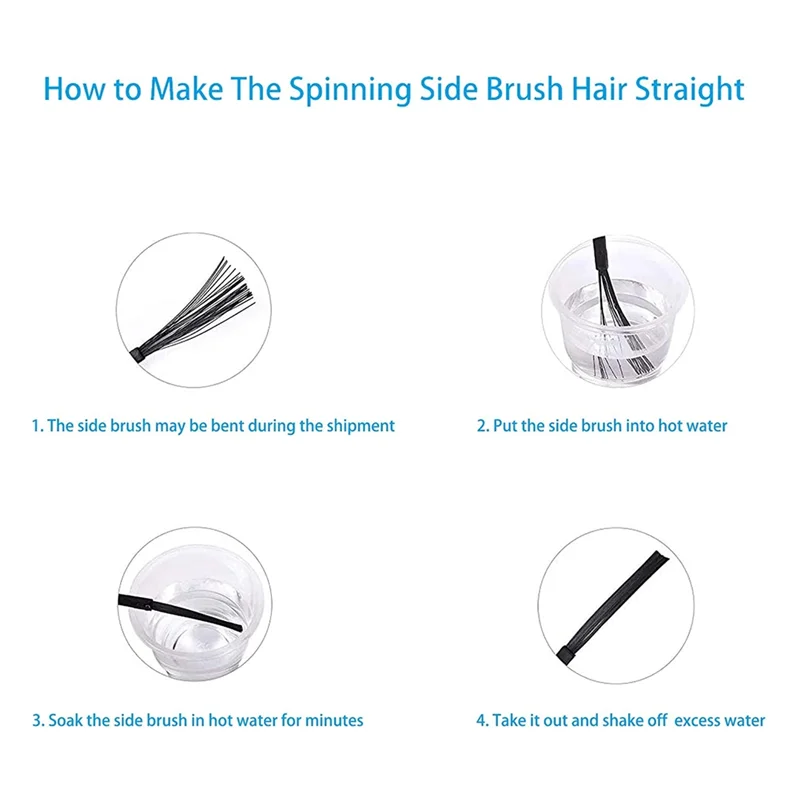 How to Make The Spinning Side Brush Hair Straight

1. The side brush may be bent during the shipment

2. Put the side brush into hot water

3. Soak the side brush in hot water for minutes

4. Take it out and shake off excess water