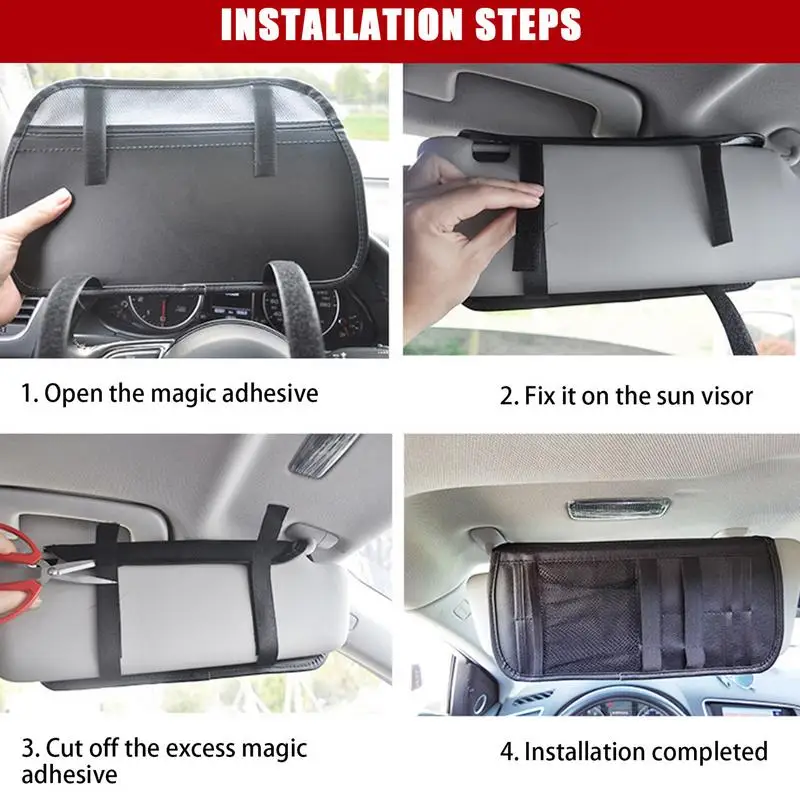 INSTALLATION STEPS

1. Open the magic adhesive

2. Fix it on the sun visor

3. Cut off the excess magic adhesive

4. Installation completed