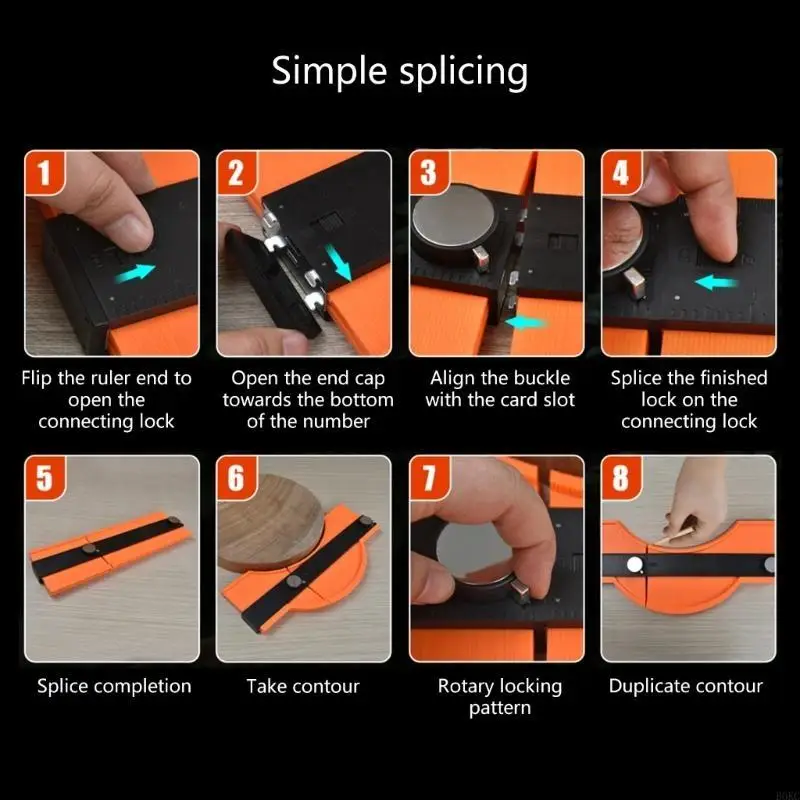 Simple splicing

1
Flip the ruler end to open the connecting lock

2
Open the end cap towards the bottom of the number

3
Align the buckle with the card slot

4
Splice the finished lock on the connecting lock

5
Splice completion

6
Take contour

7
Rotary locking pattern

8
Duplicate contour