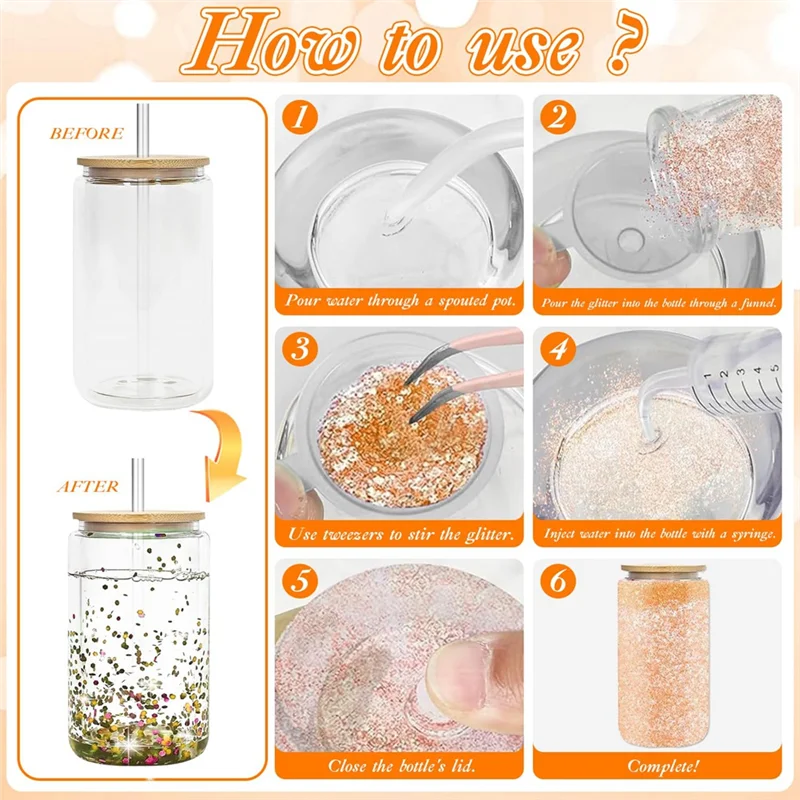 How to use ?

BEFORE

AFTER

1
Pour water through a spouted pot.

2
Pour the glitter into the bottle through a funnel.

3
Use tweezers to stir the glitter.

4
1 2 3 4 5
Inject water into the bottle with a syringe.

5
Close the bottle's lid.

6
Complete!