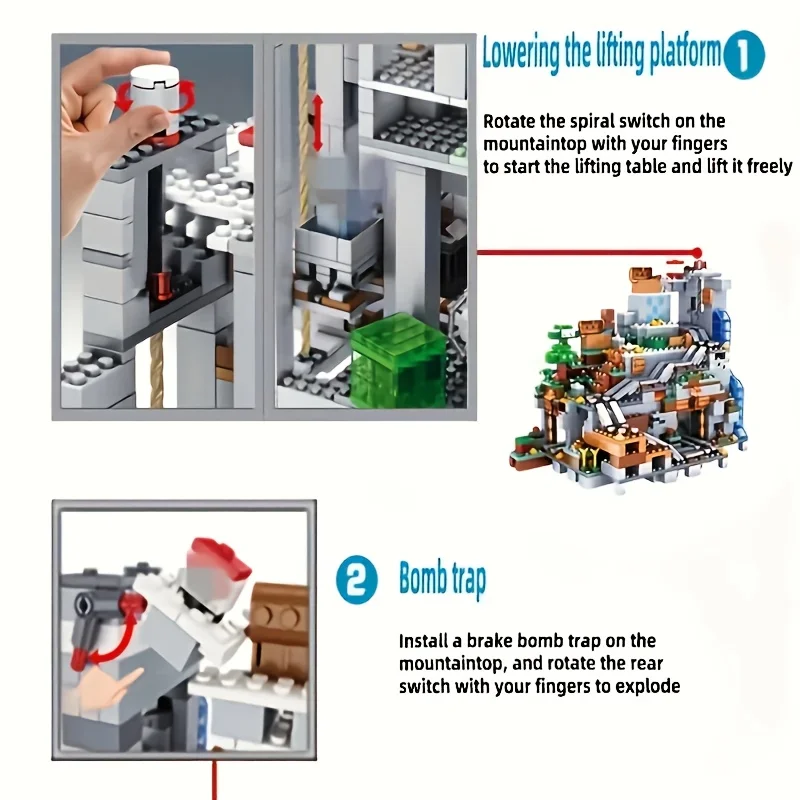 Lowering the lifting platform 1

Rotate the spiral switch on the mountaintop with your fingers to start the lifting table and lift it freely

2 Bomb trap

Install a brake bomb trap on the mountaintop, and rotate the rear switch with your fingers to explode