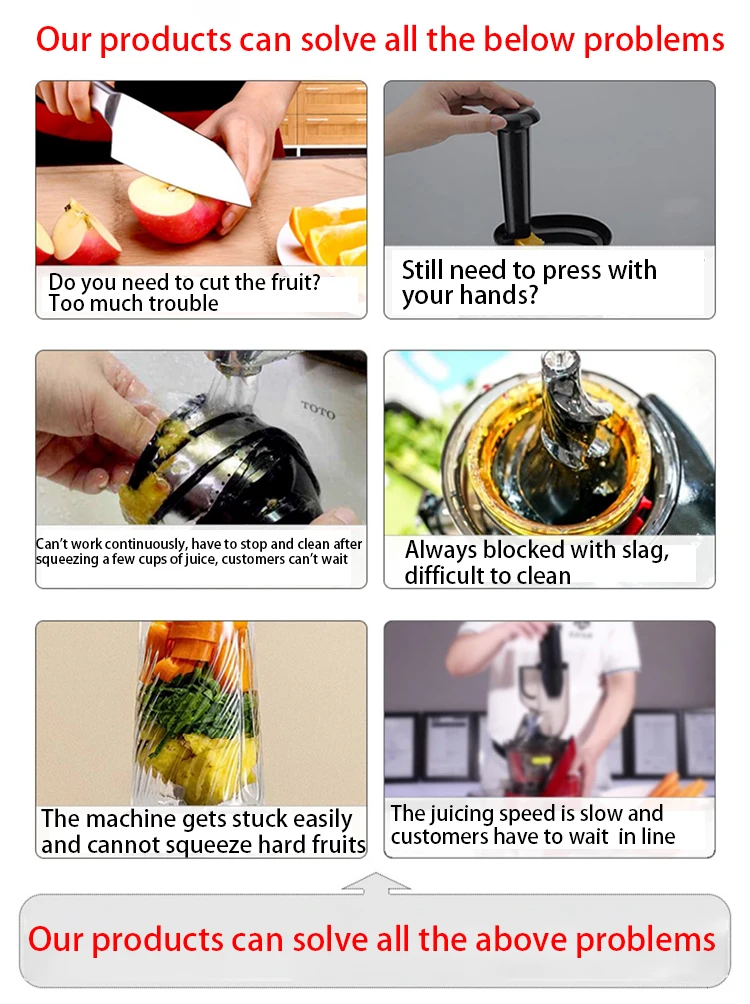 Our products can solve all the below problems

Do you need to cut the fruit? Too much trouble

Still need to press with your hands?

TOTO

Can't work continuously, have to stop and clean after squeezing a few cups of juice, customers can't wait

Always blocked with slag, difficult to clean

The machine gets stuck easily and cannot squeeze hard fruits

The juicing speed is slow and customers have to wait in line

Our products can solve all the above problems