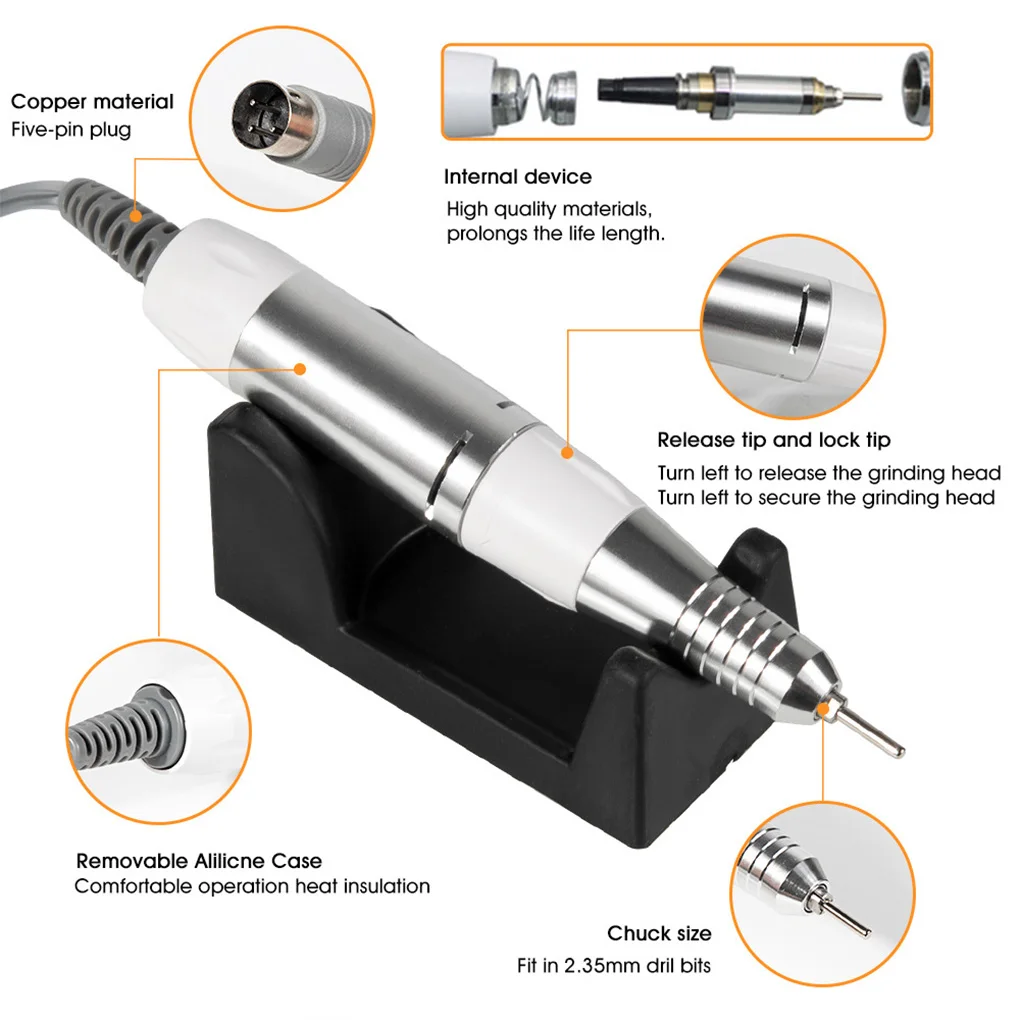 Copper material
Five-pin plug

Internal device
High quality materials, prolongs the life length.

Release tip and lock tip
Turn left to release the grinding head
Turn left to secure the grinding head

Removable Alilicne Case
Comfortable operation heat insulation

Chuck size
Fit in 2.35mm dril bits