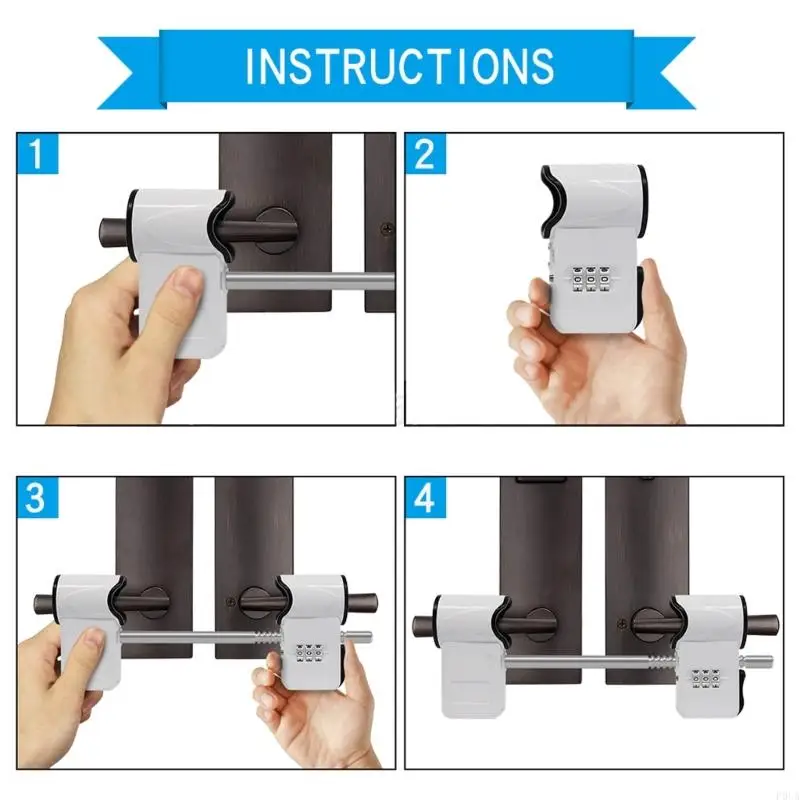 INSTRUCTIONS

1

2

3

4