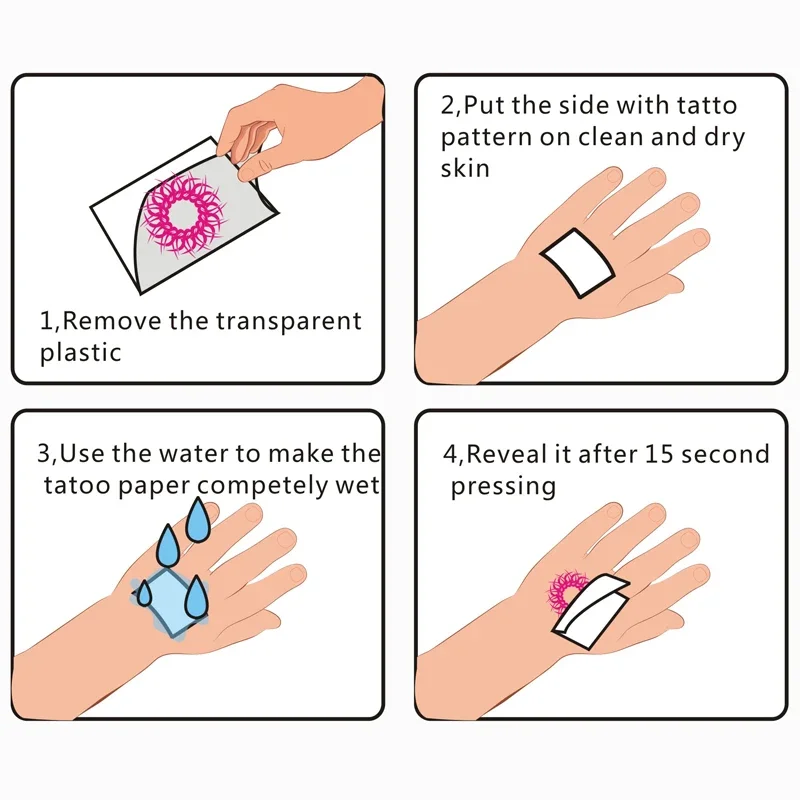 1,Remove the transparent plastic

2,Put the side with tatto pattern on clean and dry skin

3,Use the water to make the tatoo paper competely wet

4,Reveal it after 15 second pressing