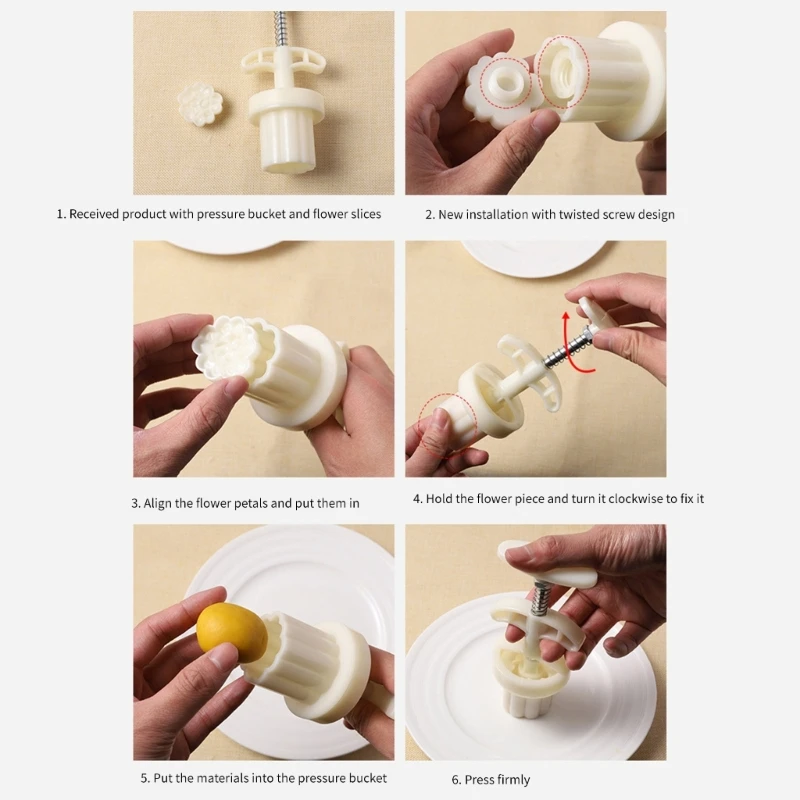 1. Received product with pressure bucket and flower slices

2. New installation with twisted screw design

3. Align the flower petals and put them in

4. Hold the flower piece and turn it clockwise to fix it

5. Put the materials into the pressure bucket

6. Press firmly